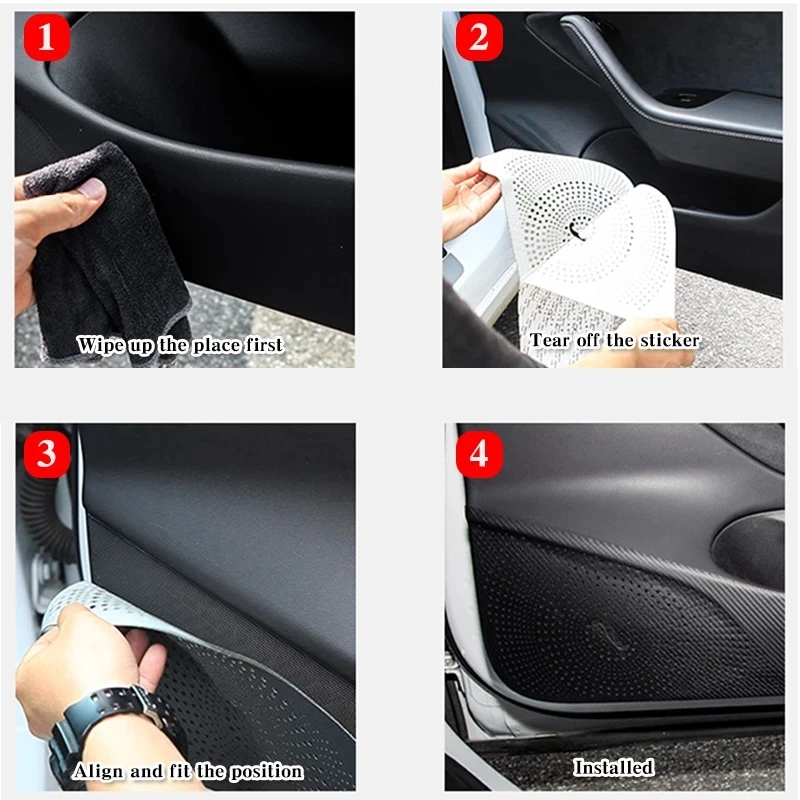 1

Wipe up the place first

2

Tear off the sticker

3

Align and fit the position

4

Installed