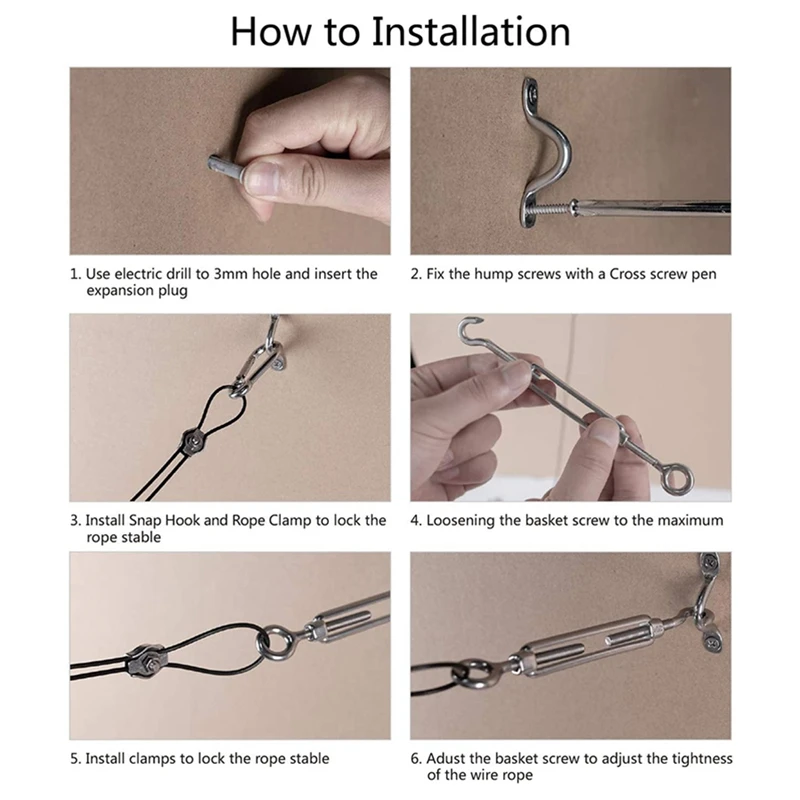 How to Installation

1. Use electric drill to 3mm hole and insert the expansion plug

2. Fix the hump screws with a Cross screw pen

3. Install Snap Hook and Rope Clamp to lock the rope stable

4. Loosening the basket screw to the maximum

5. Install clamps to lock the rope stable

6. Adust the basket screw to adjust the tightness of the wire rope