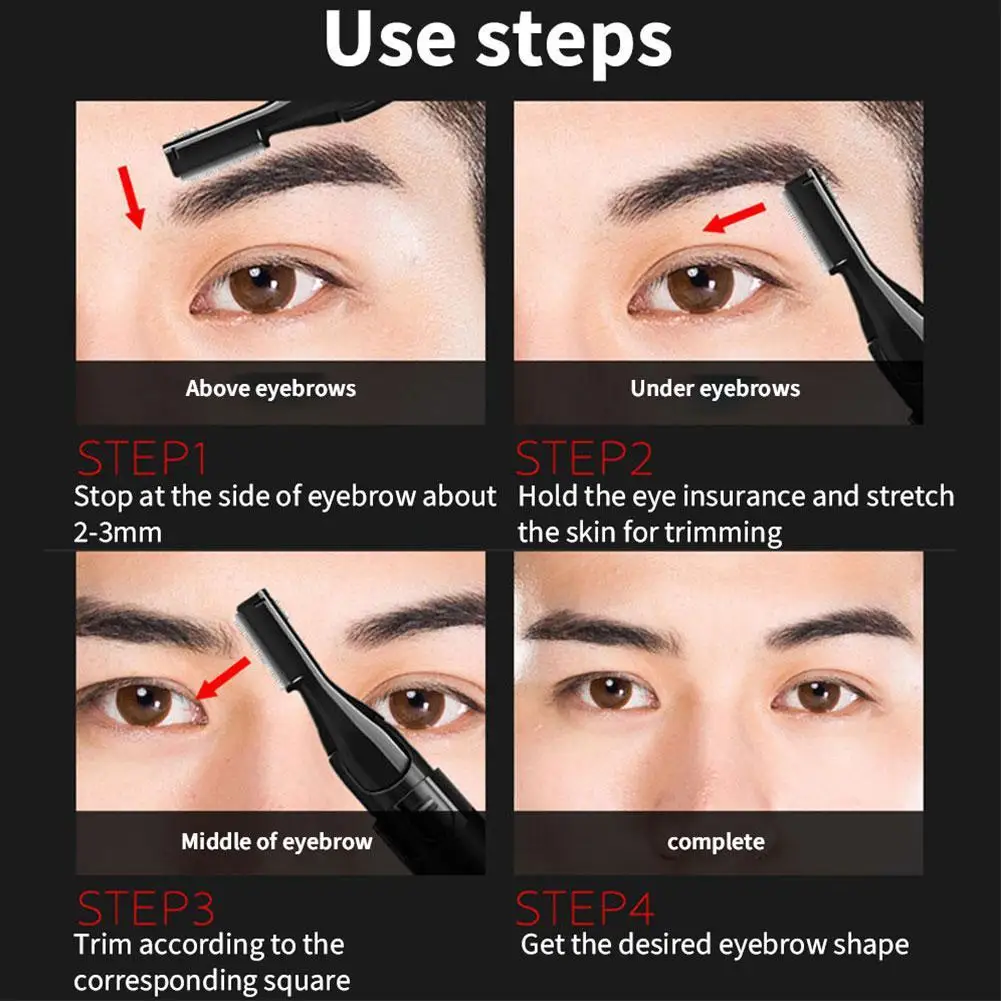 Use steps

Above eyebrows

STEP1
Stop at the side of eyebrow about 2-3mm

Under eyebrows

STEP2
Hold the eye insurance and stretch the skin for trimming

Middle of eyebrow

STEP3
Trim according to the corresponding square

complete

STEP4
Get the desired eyebrow shape