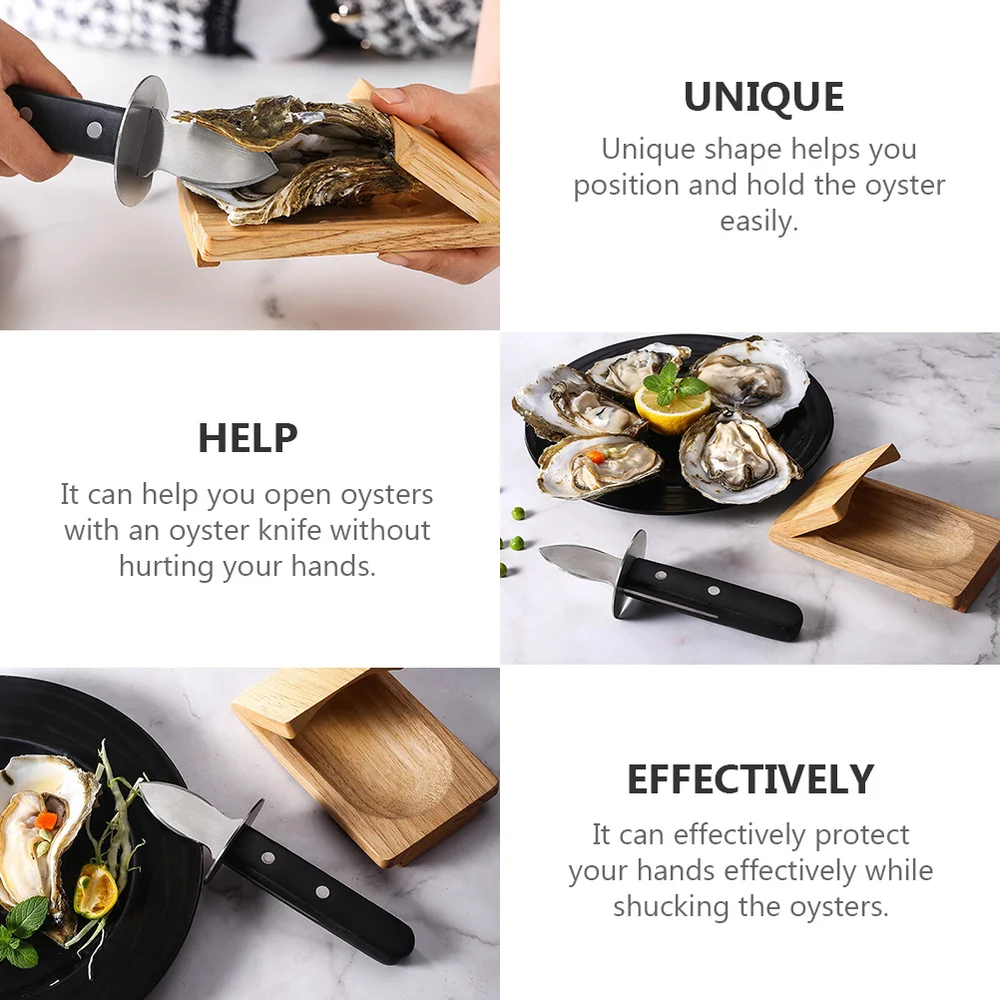 UNIQUE
Unique shape helps you position and hold the oyster easily.

HELP
It can help you open oysters with an oyster knife without hurting your hands.

EFFECTIVELY
It can effectively protect your hands effectively while shucking the oysters.