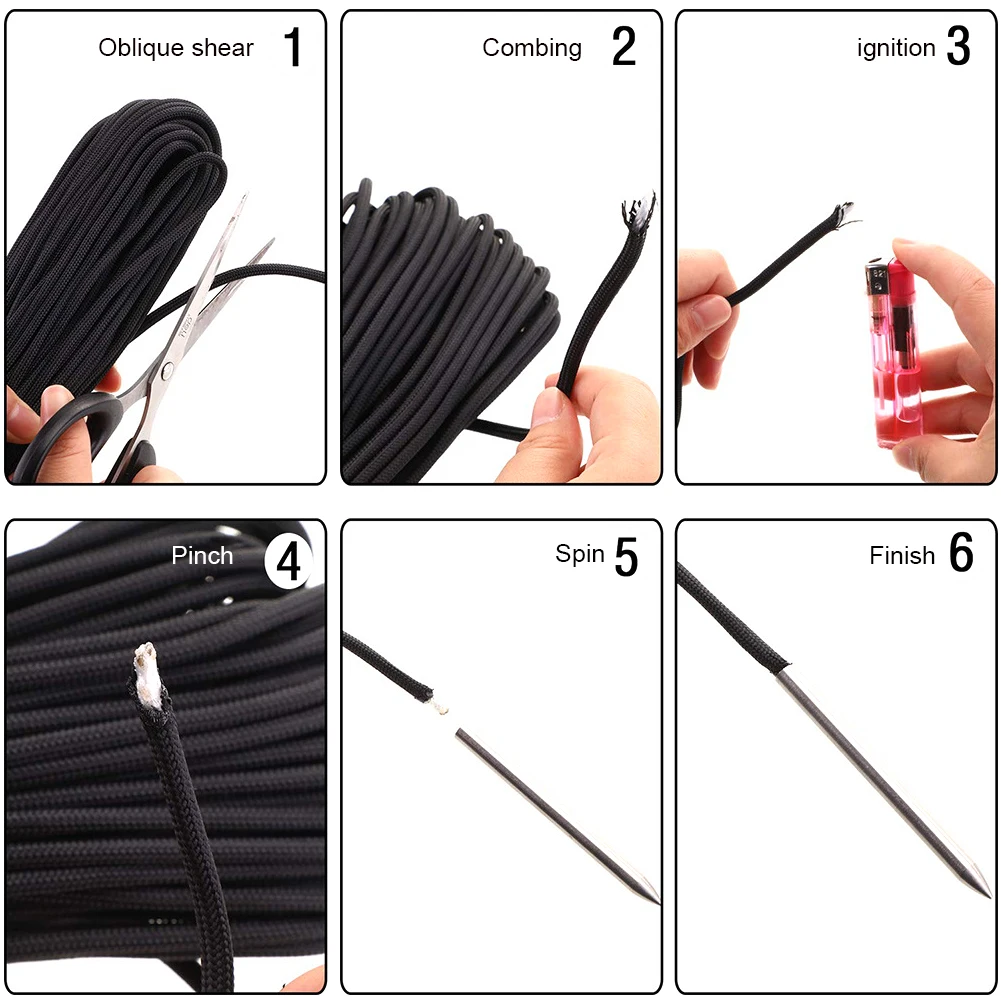 Oblique shear 1

Combing 2

ignition 3

Pinch 4

Spin 5

Finish 6