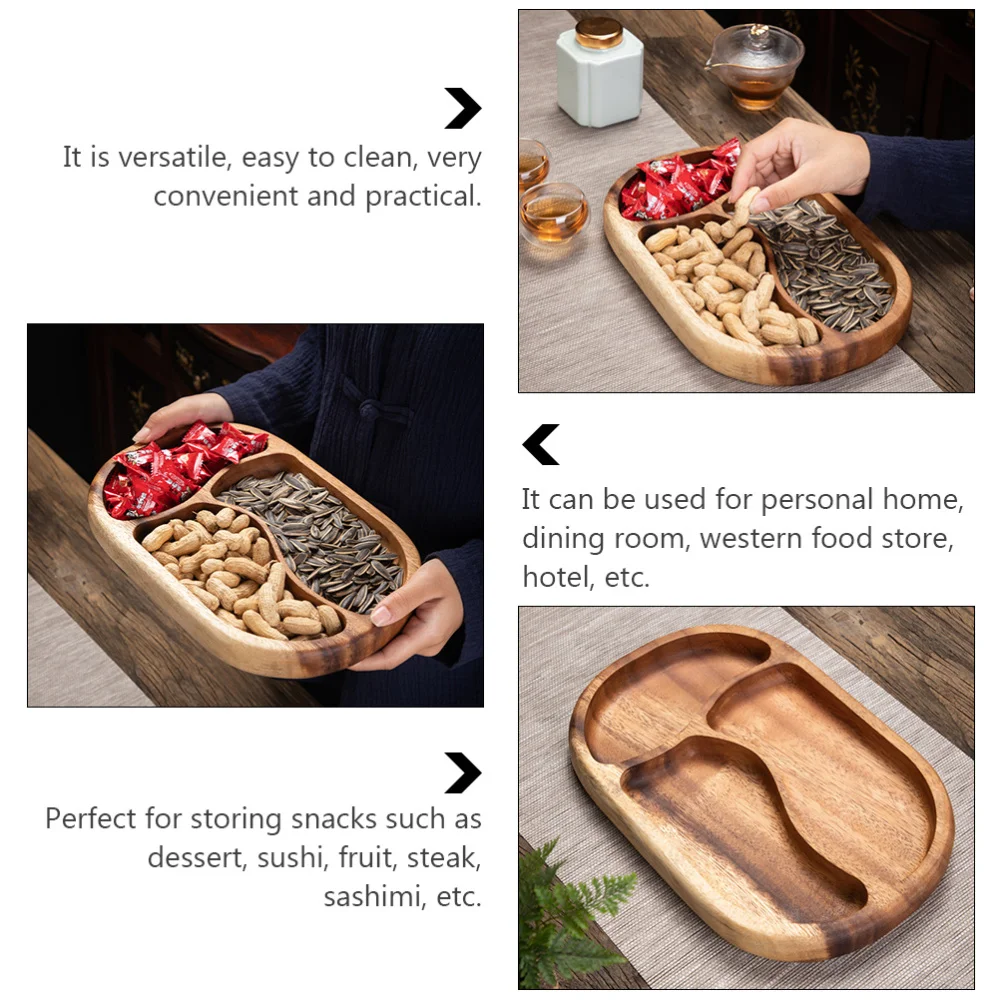 It is versatile, easy to clean, very convenient and practical.

It can be used for personal home, dining room, western food store, hotel, etc.

Perfect for storing snacks such as dessert, sushi, fruit, steak, sashimi, etc.