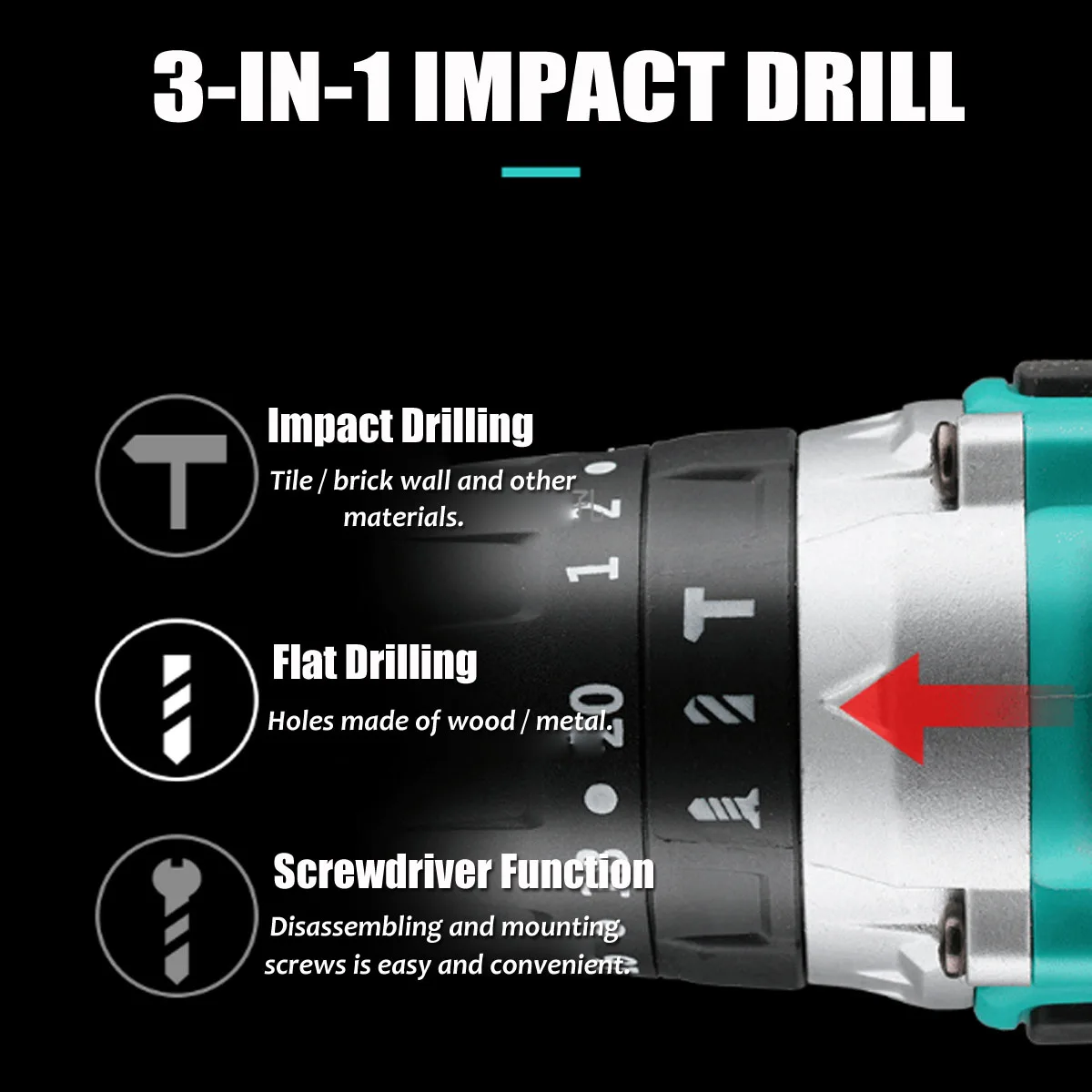 3-IN-1 IMPACT DRILL

Impact Drilling

Tile / brick wall and other materials.

Flat Drilling

Holes made of wood / metal.

Screwdriver Function

Disassembling and mounting screws is easy and convenient.

17

20