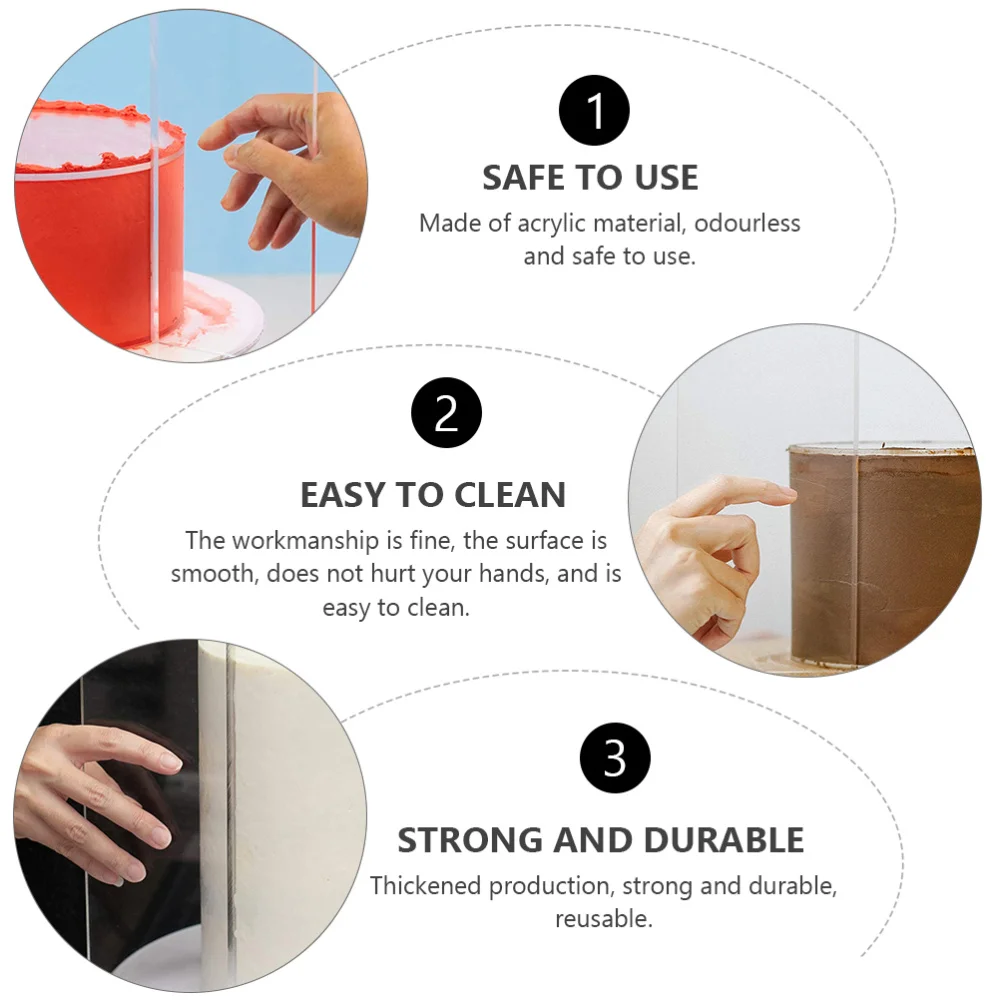 1

SAFE TO USE

Made of acrylic material, odourless and safe to use.

2

EASY TO CLEAN

The workmanship is fine, the surface is smooth, does not hurt your hands, and is easy to clean.

3

STRONG AND DURABLE

Thickened production, strong and durable, reusable.