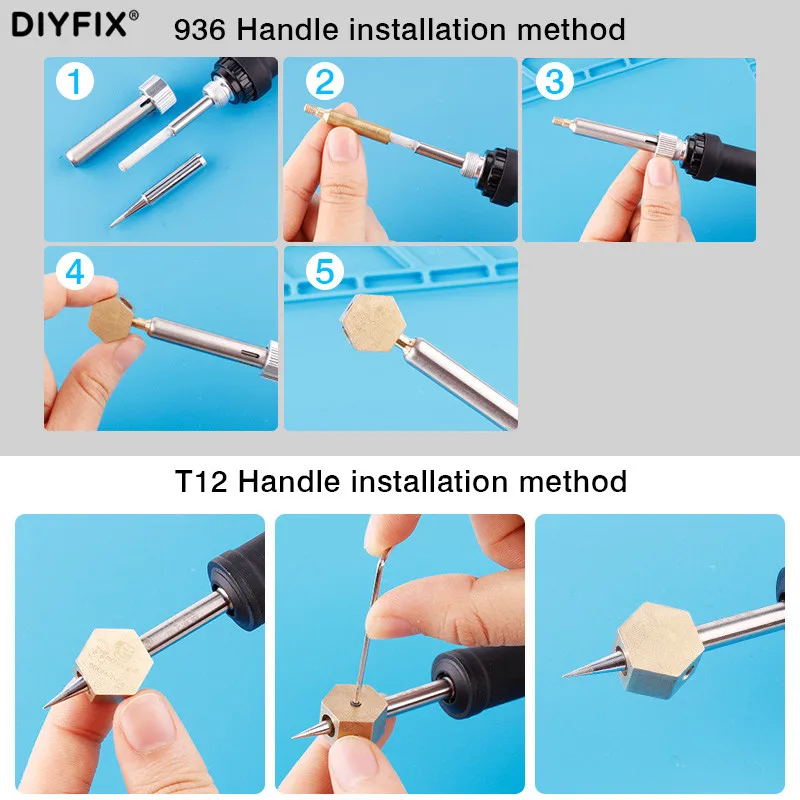 DIYFIX®

936 Handle installation method

1

2

3

4

5

T12 Handle installation method