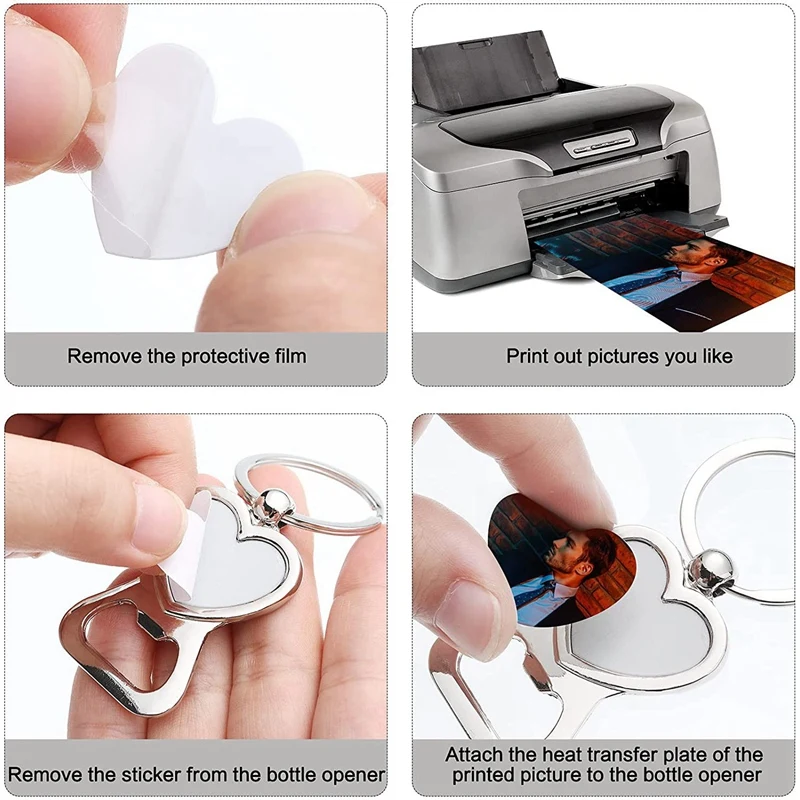 Remove the protective film

Print out pictures you like

Remove the sticker from the bottle opener

Attach the heat transfer plate of the printed picture to the bottle opener