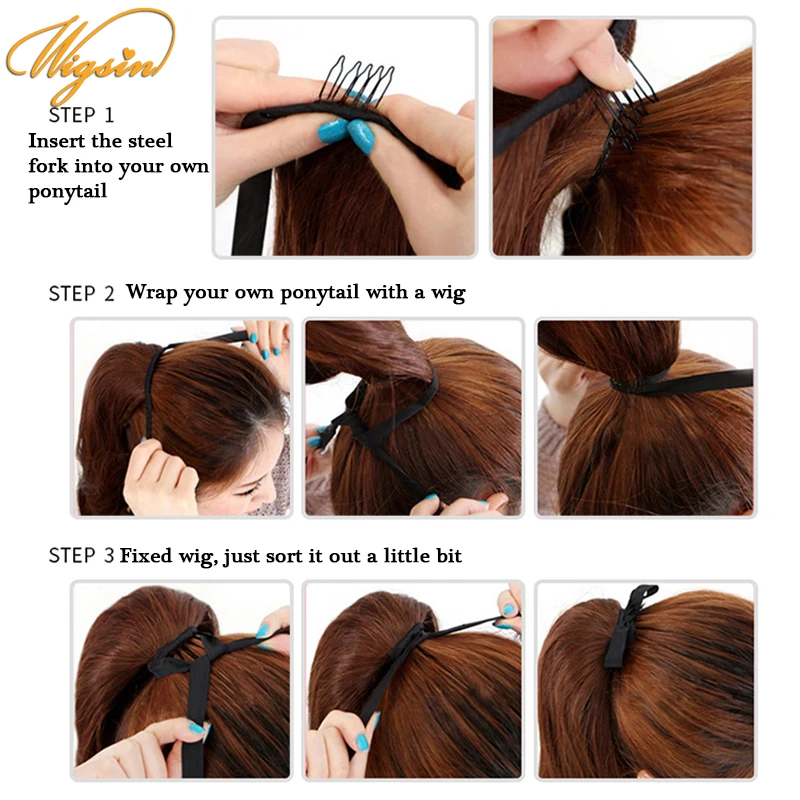 Wigsin

STEP 1
Insert the steel fork into your own ponytail

STEP 2 Wrap your own ponytail with a wig

STEP 3 Fixed wig, just sort it out a little bit