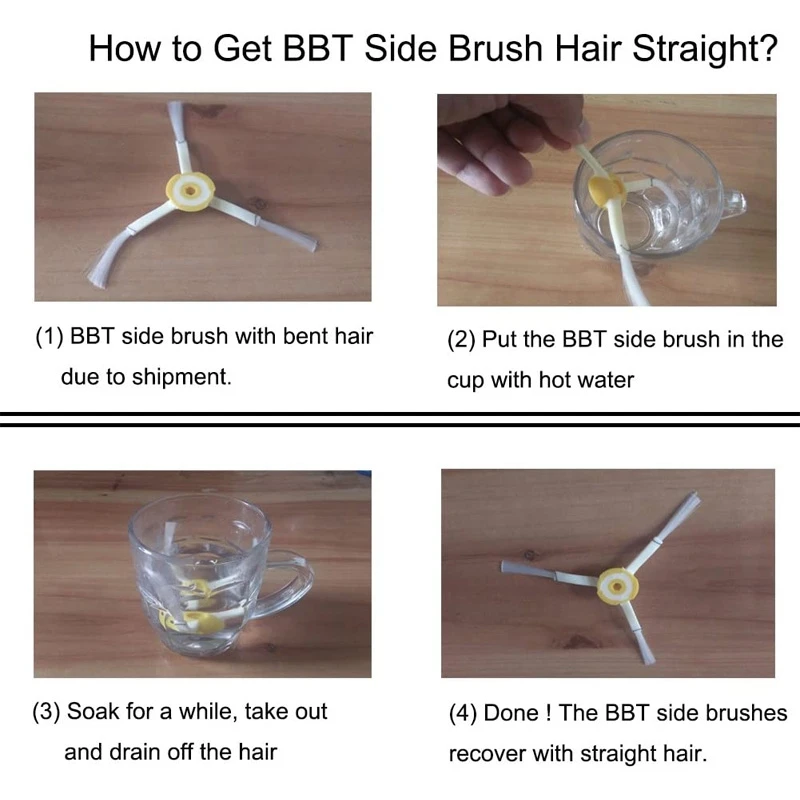 How to Get BBT Side Brush Hair Straight?

(1) BBT side brush with bent hair due to shipment.

(2) Put the BBT side brush in the cup with hot water

(3) Soak for a while, take out and drain off the hair

(4) Done ! The BBT side brushes recover with straight hair.