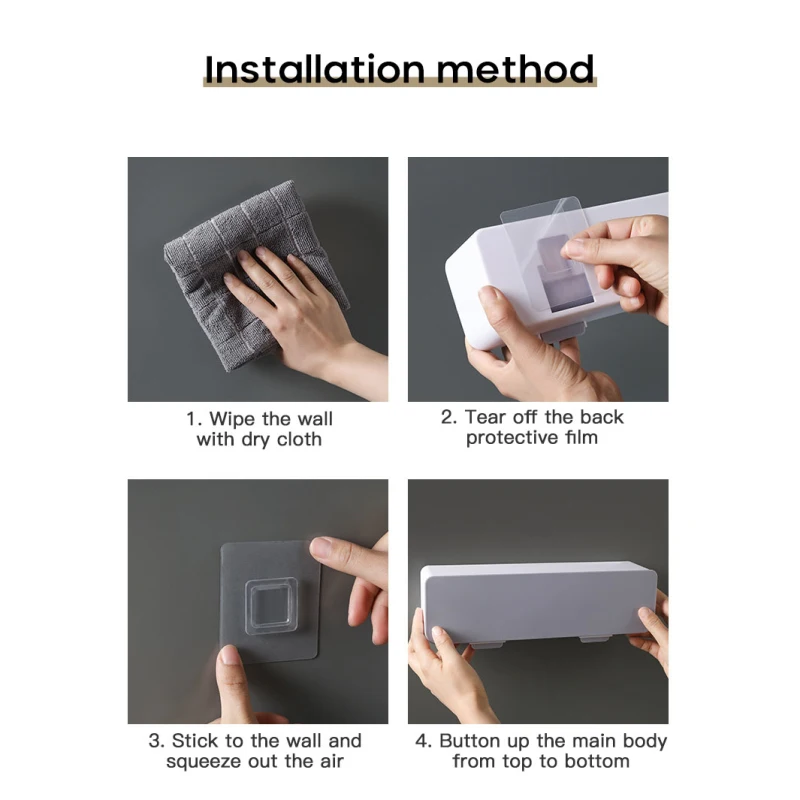 Installation method

1. Wipe the wall with dry cloth

2. Tear off the back protective film

3. Stick to the wall and squeeze out the air

4. Button up the main body from top to bottom