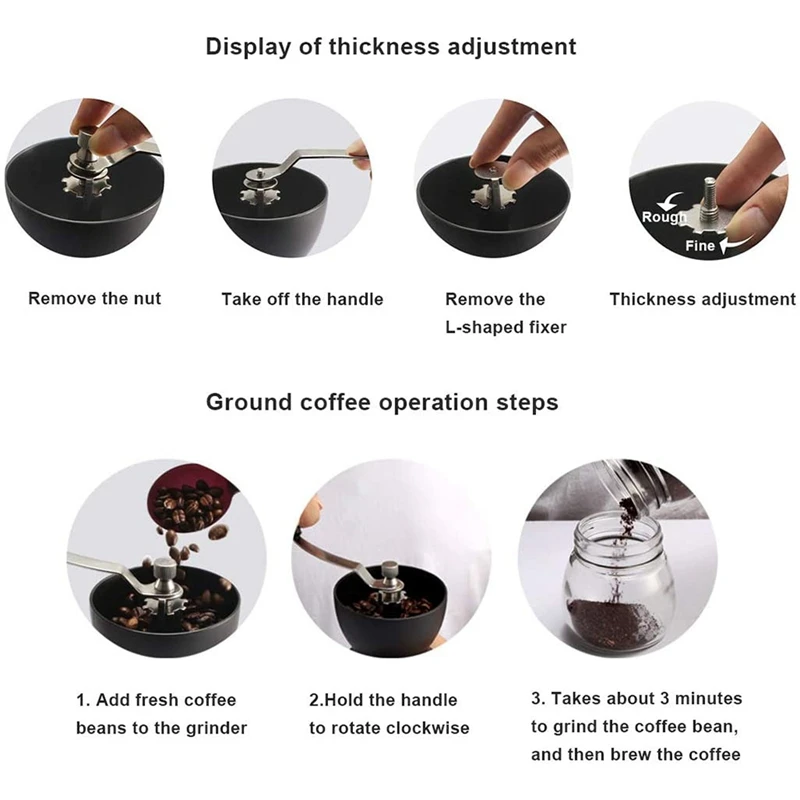 Display of thickness adjustment

Rough

Fine

Remove the nut

Take off the handle

Remove the L-shaped fixer

Thickness adjustment

Ground coffee operation steps

1. Add fresh coffee beans to the grinder

2.Hold the handle to rotate clockwise

3. Takes about 3 minutes to grind the coffee bean, and then brew the coffee