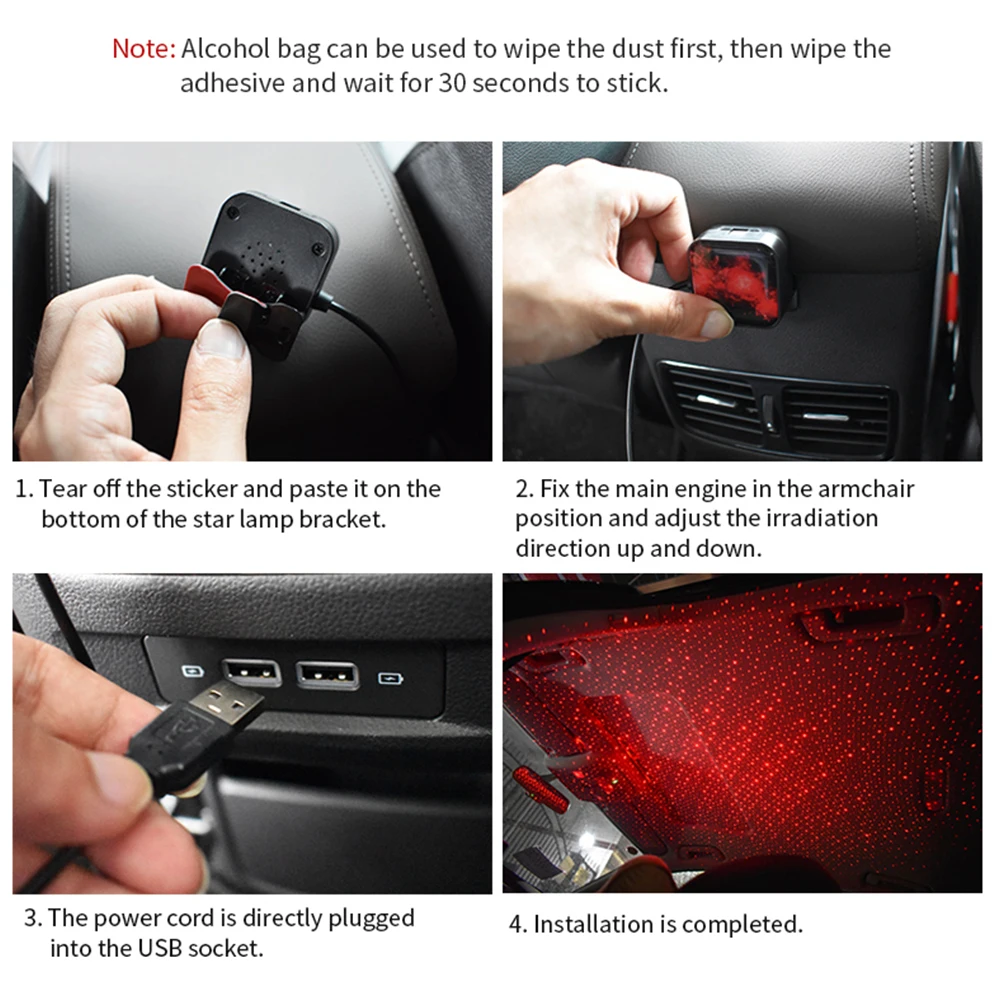 Note: Alcohol bag can be used to wipe the dust first, then wipe the adhesive and wait for 30 seconds to stick.

1. Tear off the sticker and paste it on the bottom of the star lamp bracket.

2. Fix the main engine in the armchair position and adjust the irradiation direction up and down.

3. The power cord is directly plugged into the USB socket.

4. Installation is completed.