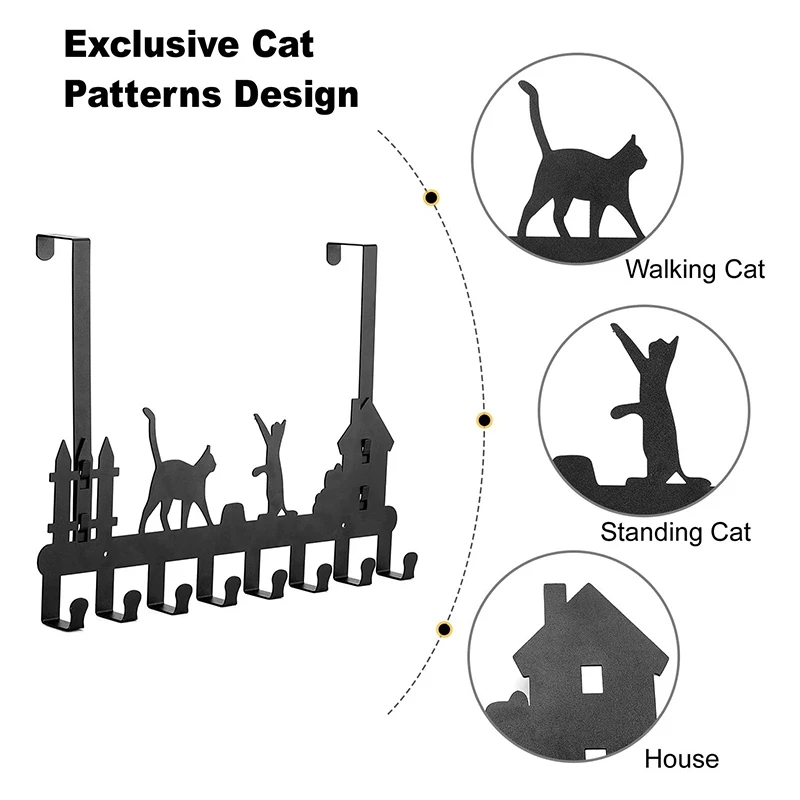 Exclusive Cat Patterns Design

Walking Cat

Standing Cat

House