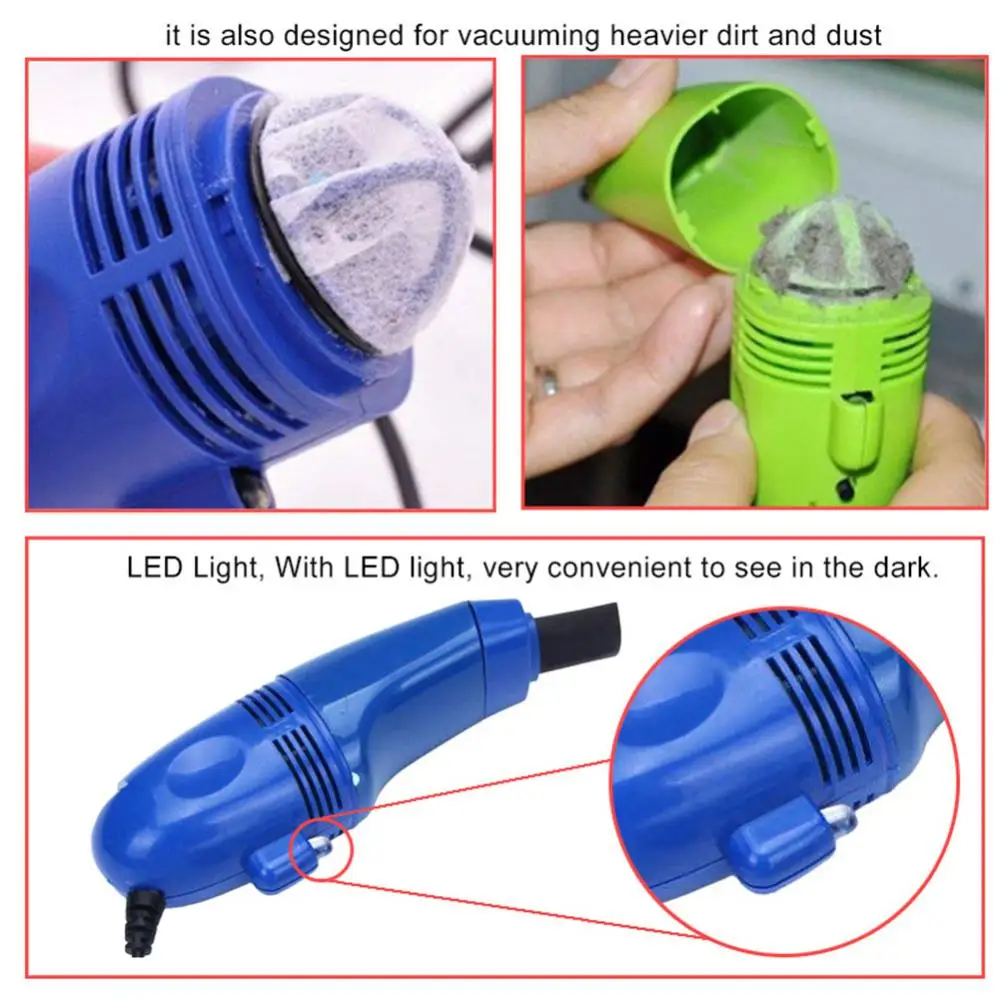 it is also designed for vacuuming heavier dirt and dust

LED Light, With LED light, very convenient to see in the dark.