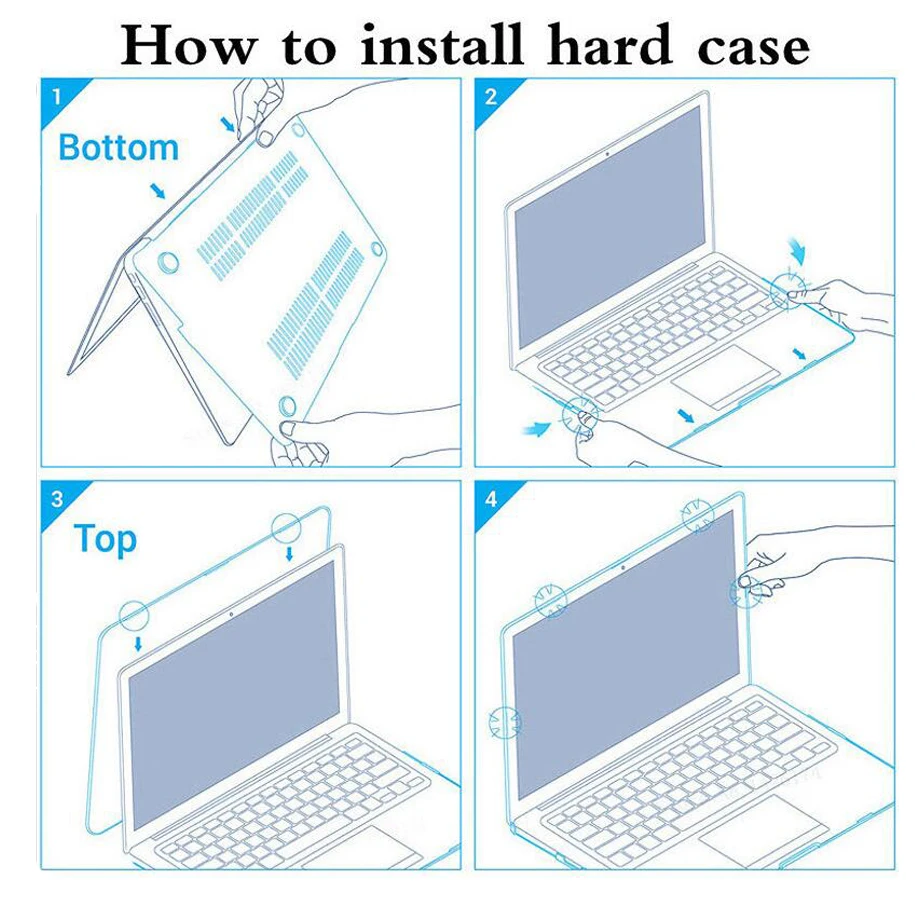 How to install hard case

1

Bottom

2

3

Top

4