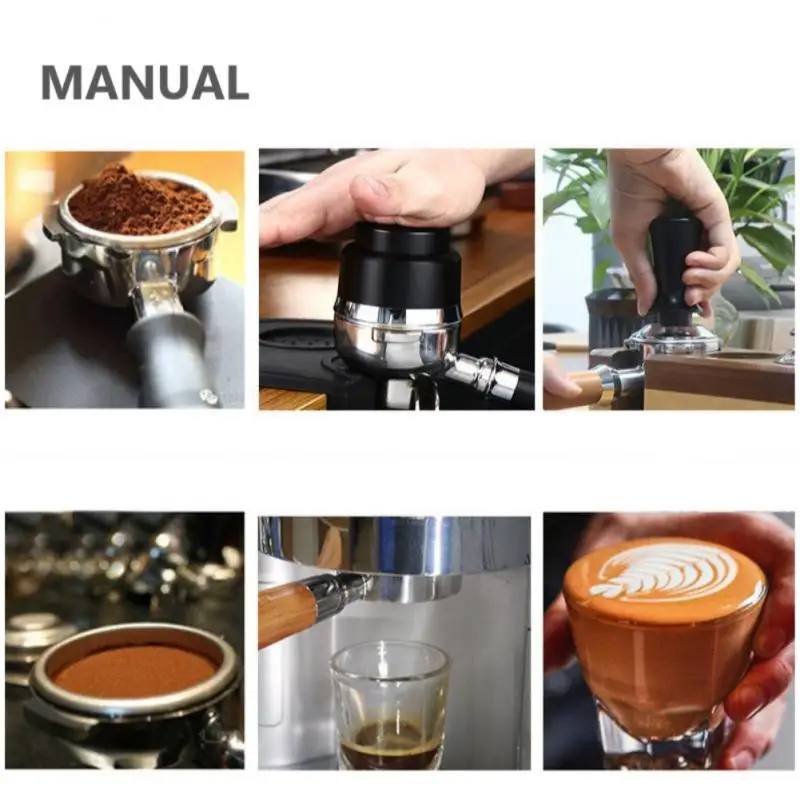 MANUAL