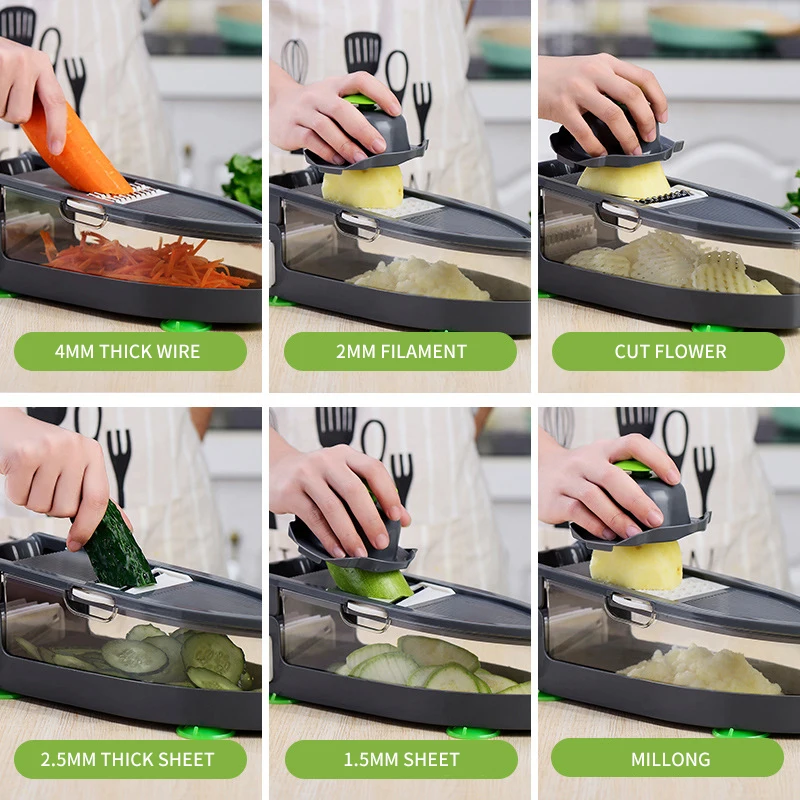 4MM THICK WIRE

2MM FILAMENT

CUT FLOWER

2.5MM THICK SHEET

1.5MM SHEET

MILLONG