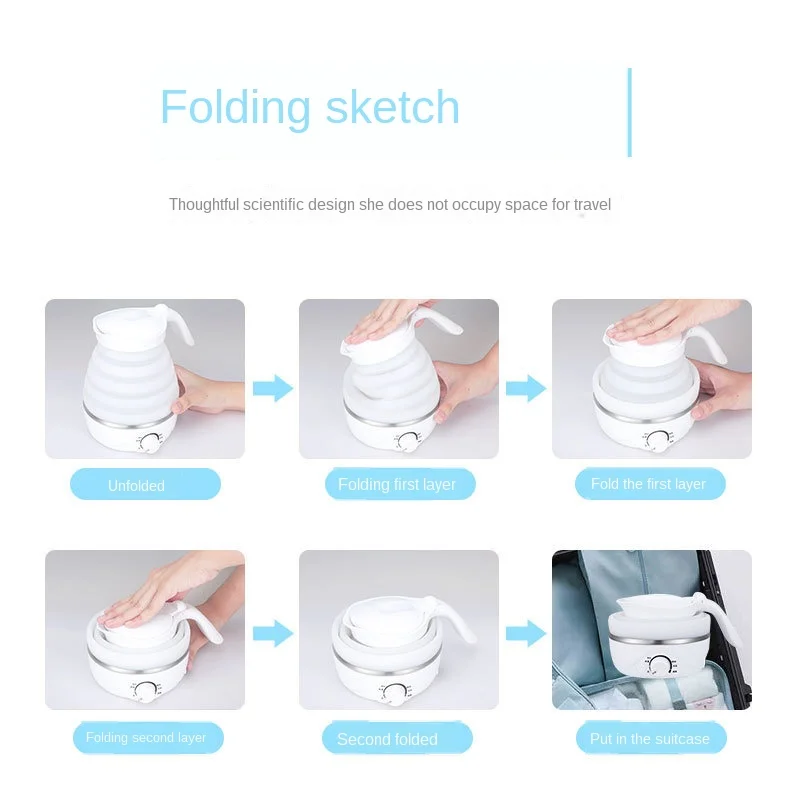 Folding sketch

Thoughtful scientific design she does not occupy space for travel

Unfolded

Folding first layer

Fold the first layer

Folding second layer

Second folded

Put in the suitcase