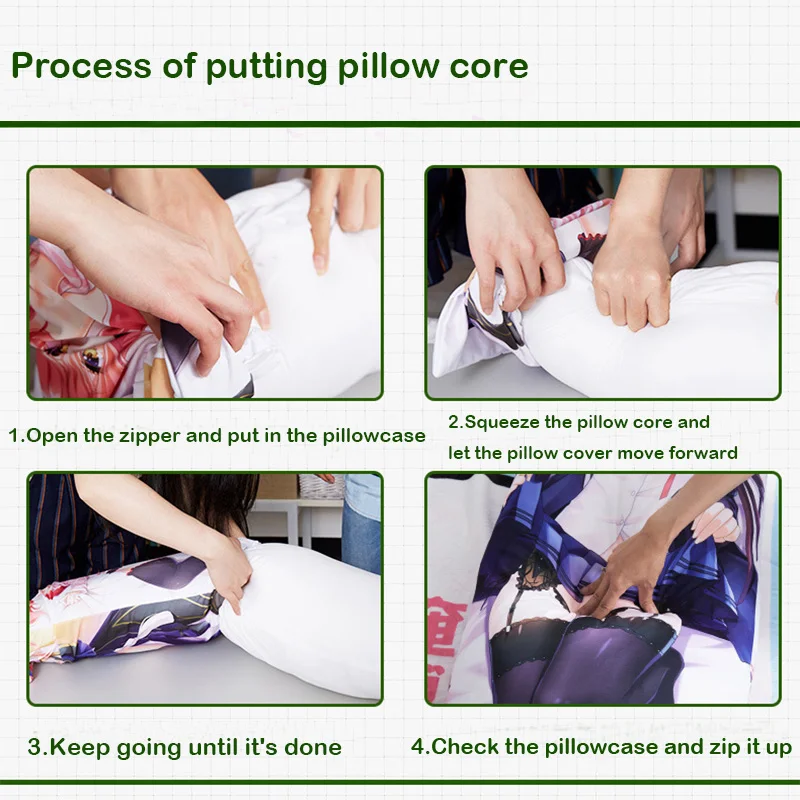 Process of putting pillow core

1.Open the zipper and put in the pillowcase

2.Squeeze the pillow core and let the pillow cover move forward

3.Keep going until it's done

4.Check the pillowcase and zip it up