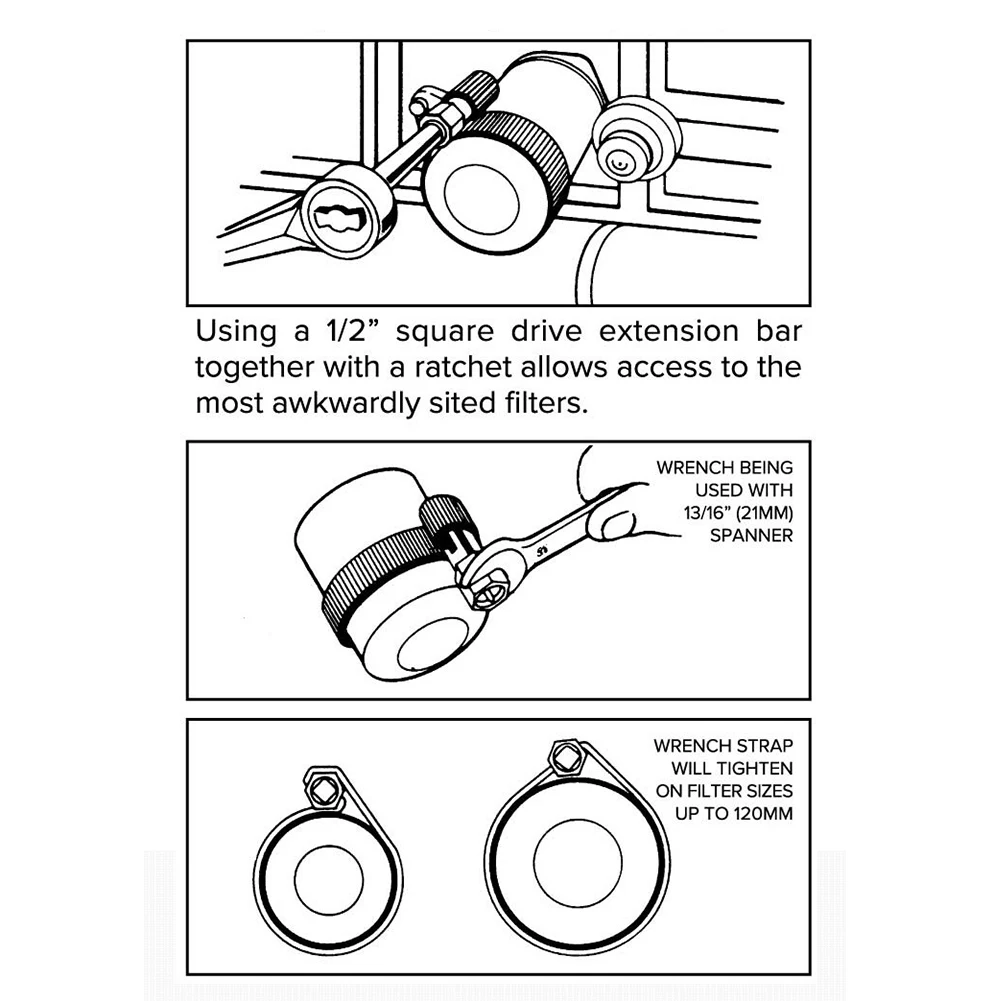 Using a 1/2” square drive extension bar together with a ratchet allows access to the most awkwardly sited filters.

WRENCH BEING USED WITH 13/16” (21MM) SPANNER

WRENCH STRAP WILL TIGHTEN ON FILTER SIZES UP TO 120MM