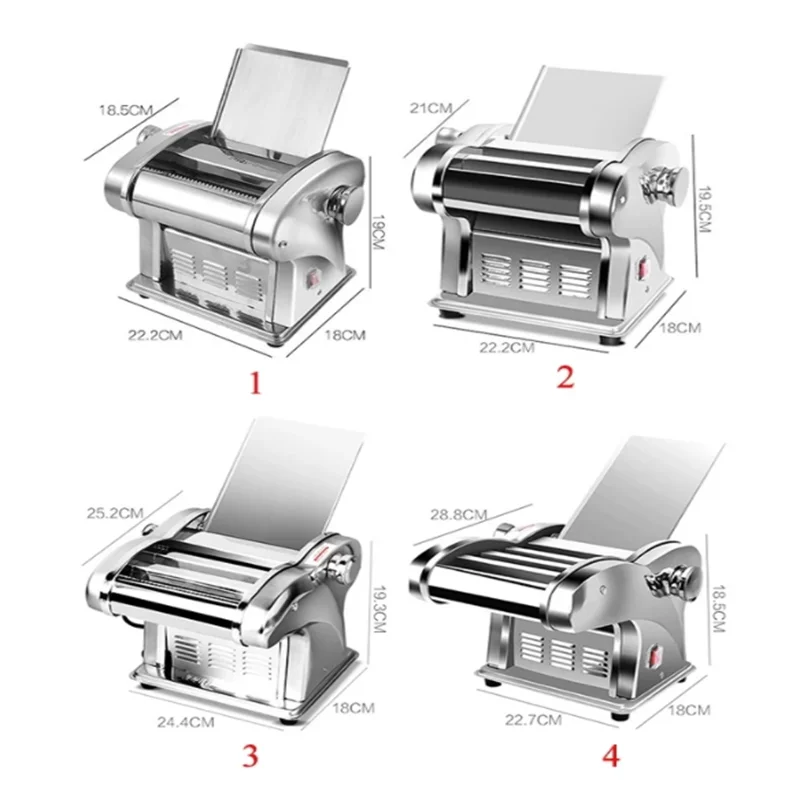 18.5CM
19CM
22.2CM
18CM
1

21CM
19.5CM
22.2CM
18CM
2

25.2CM
19.3CM
24.4CM
18CM
3

28.8CM
18.5CM
22.7CM
18CM
4