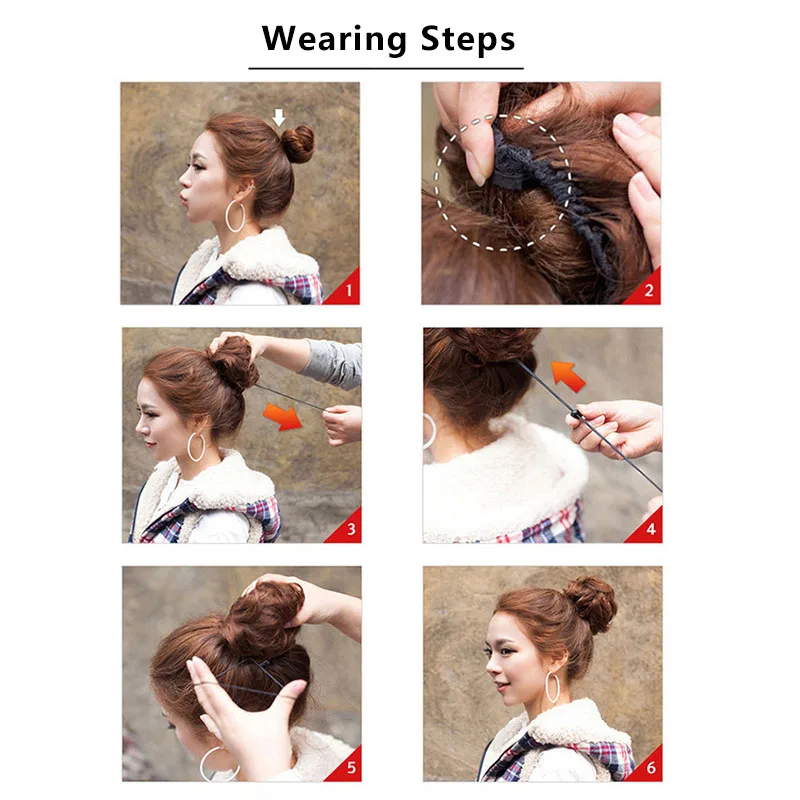 Wearing Steps

1

2

3

4

5

6