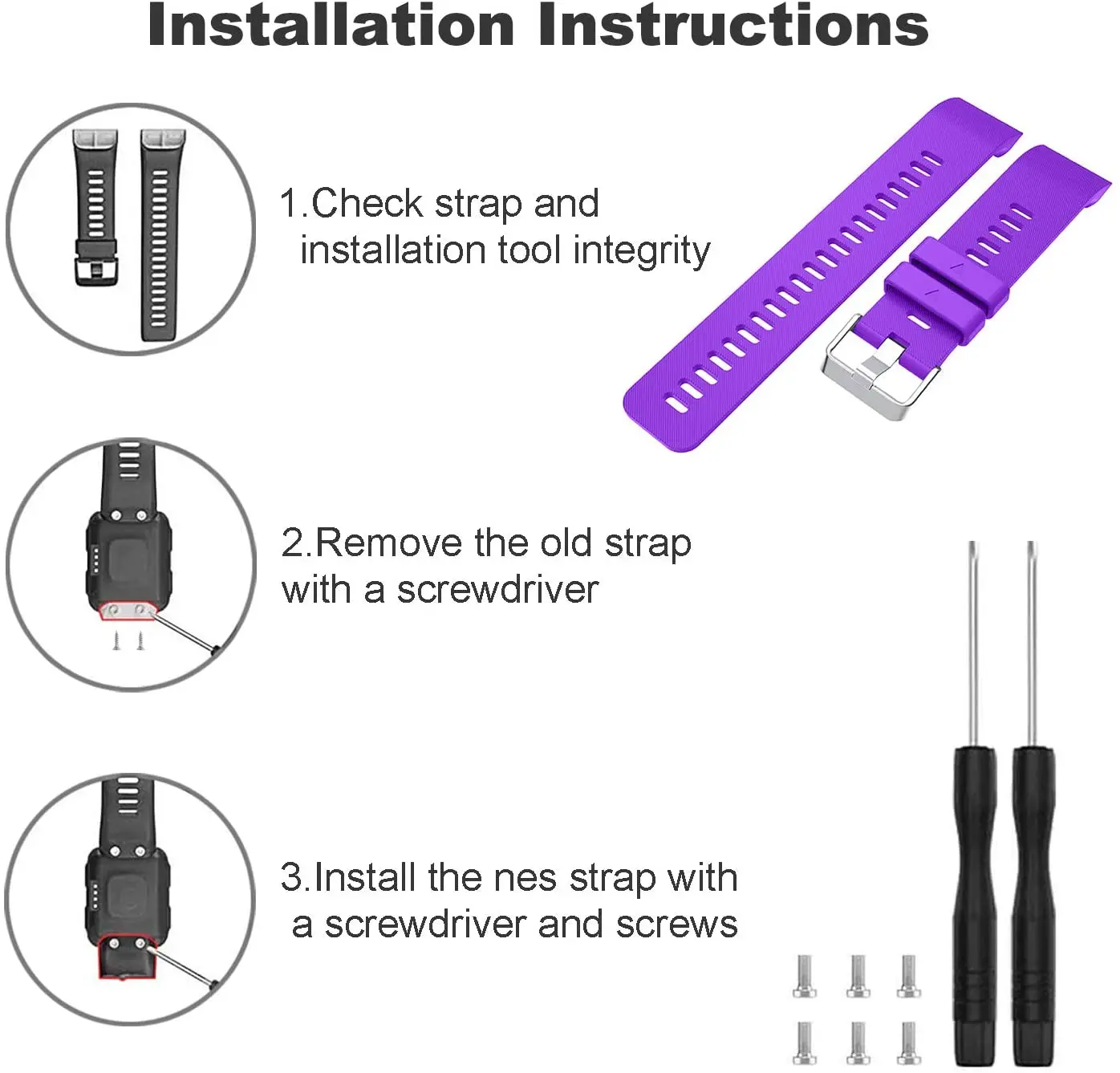 Installation Instructions

1.Check strap and installation tool integrity

2.Remove the old strap with a screwdriver

3.Install the nes strap with a screwdriver and screws