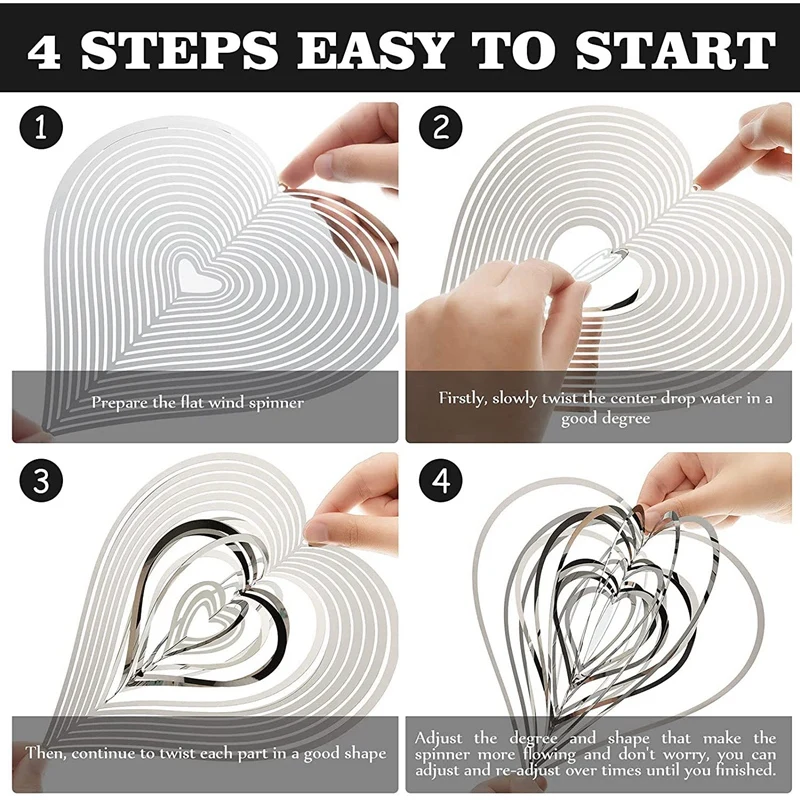 4 STEPS EASY TO START

1

Prepare the flat wind spinner

2

Firstly, slowly twist the center drop water in a good degree

3

Then, continue to twist each part in a good shape

4

Adjust the degree and shape that make the spinner more flowing and don't worry, you can adjust and re-adjust over times until you finished.