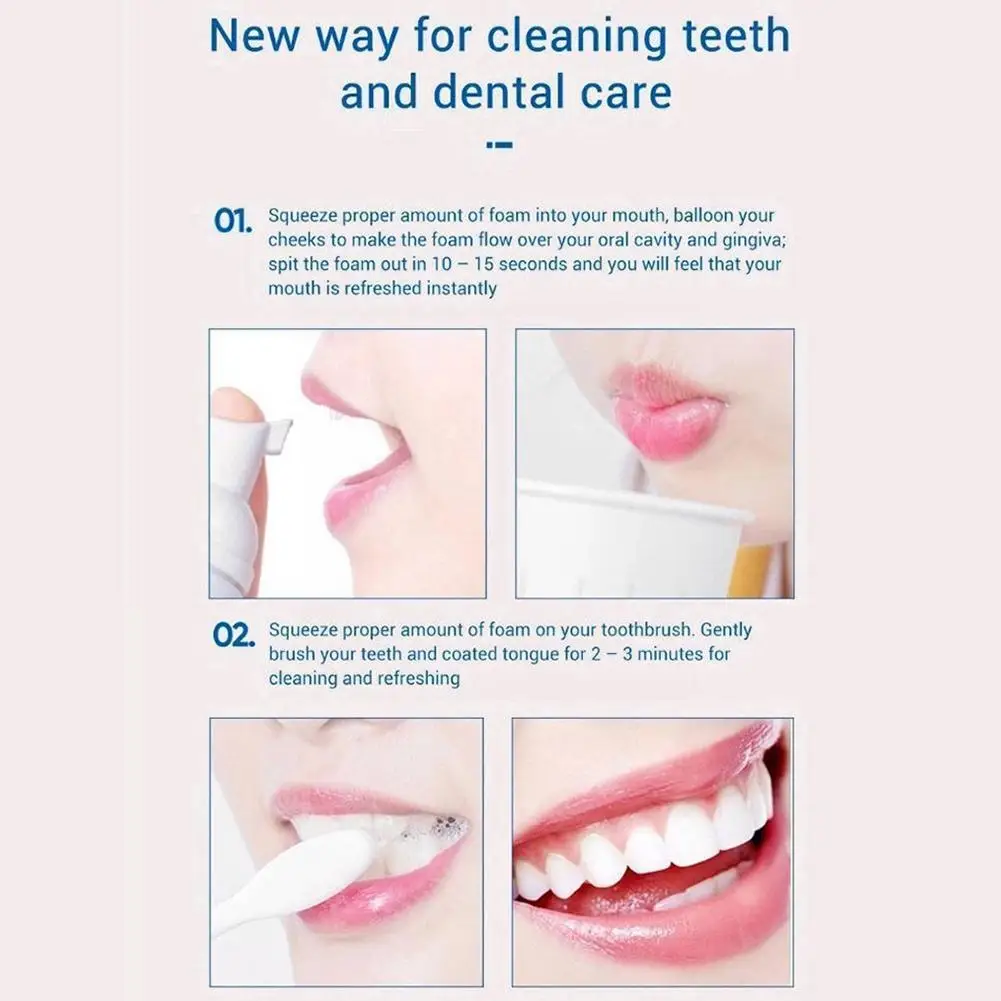 New way for cleaning teeth and dental care

01. Squeeze proper amount of foam into your mouth, balloon your cheeks to make the foam flow over your oral cavity and gingiva; spit the foam out in 10 – 15 seconds and you will feel that your mouth is refreshed instantly

02. Squeeze proper amount of foam on your toothbrush. Gently brush your teeth and coated tongue for 2 – 3 minutes for cleaning and refreshing