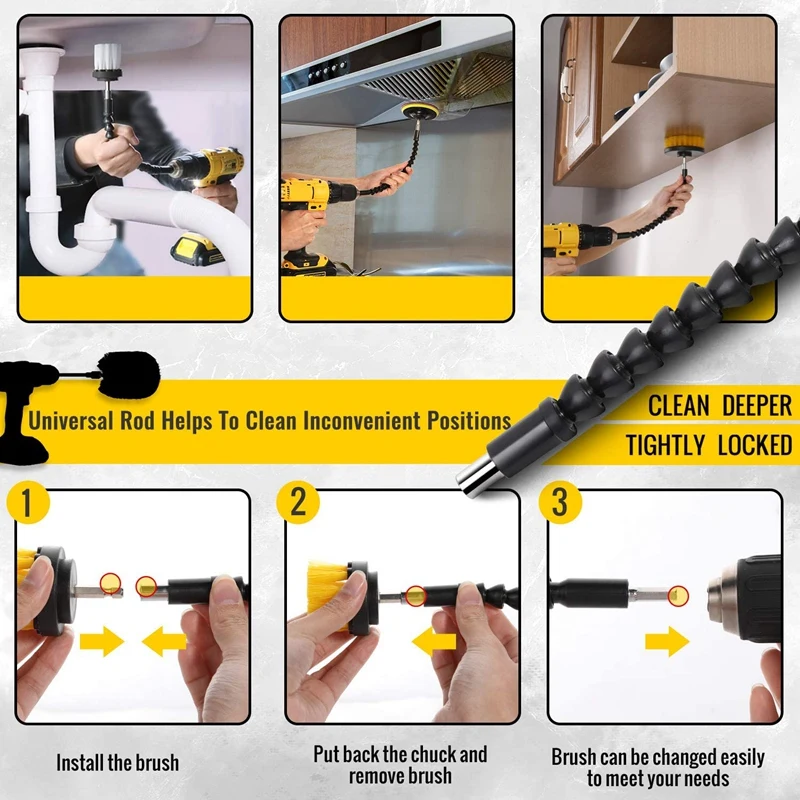 Universal Rod Helps To Clean Inconvenient Positions

CLEAN DEEPER

TIGHTLY LOCKED

1

2

3

Install the brush

Put back the chuck and remove brush

Brush can be changed easily to meet your needs