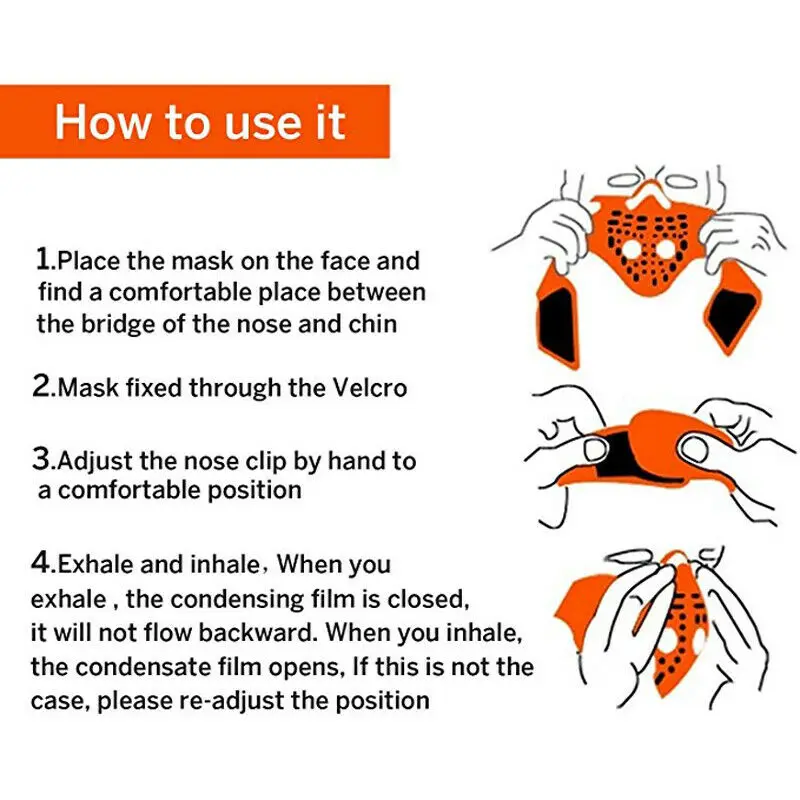 How to use it

1.Place the mask on the face and find a comfortable place between the bridge of the nose and chin

2.Mask fixed through the Velcro

3.Adjust the nose clip by hand to a comfortable position

4.Exhale and inhale, When you exhale , the condensing film is closed, it will not flow backward. When you inhale, the condensate film opens, If this is not the case, please re-adjust the position