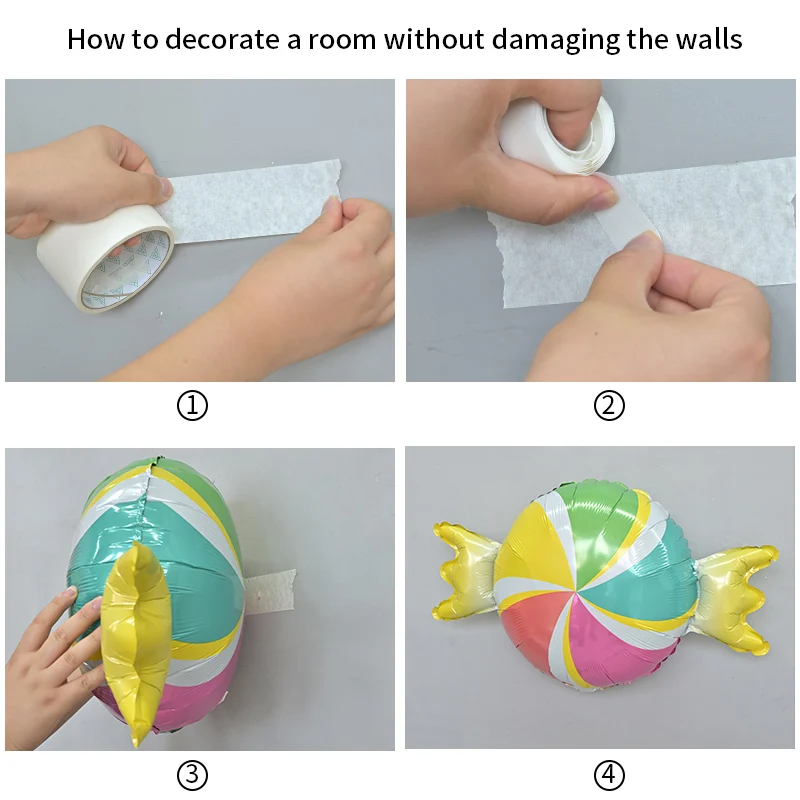 How to decorate a room without damaging the walls

①

②

③

④