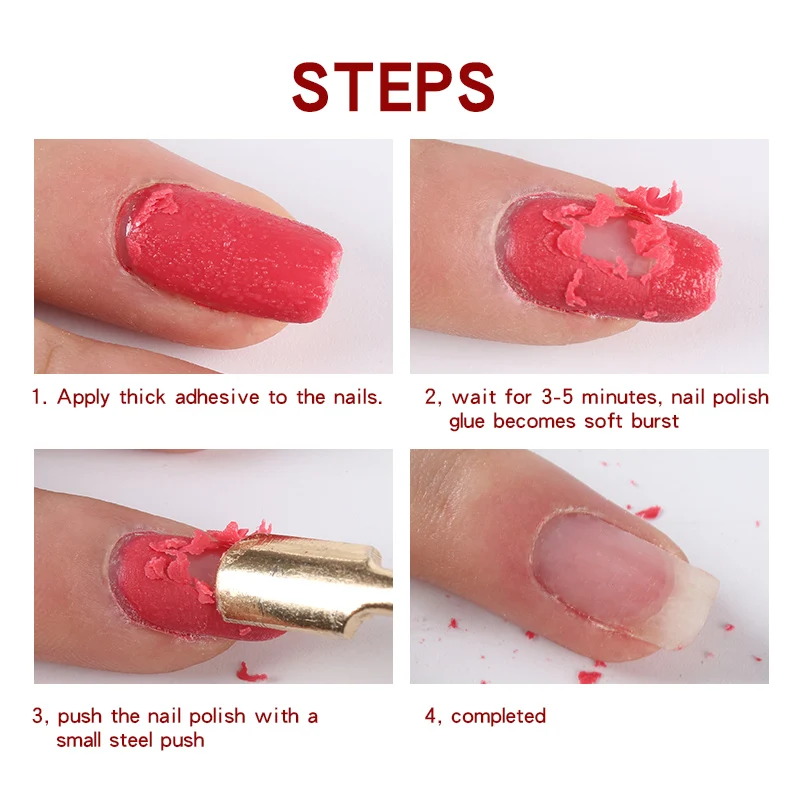 STEPS

1. Apply thick adhesive to the nails.

2, wait for 3-5 minutes, nail polish glue becomes soft burst

3, push the nail polish with a small steel push

4, completed