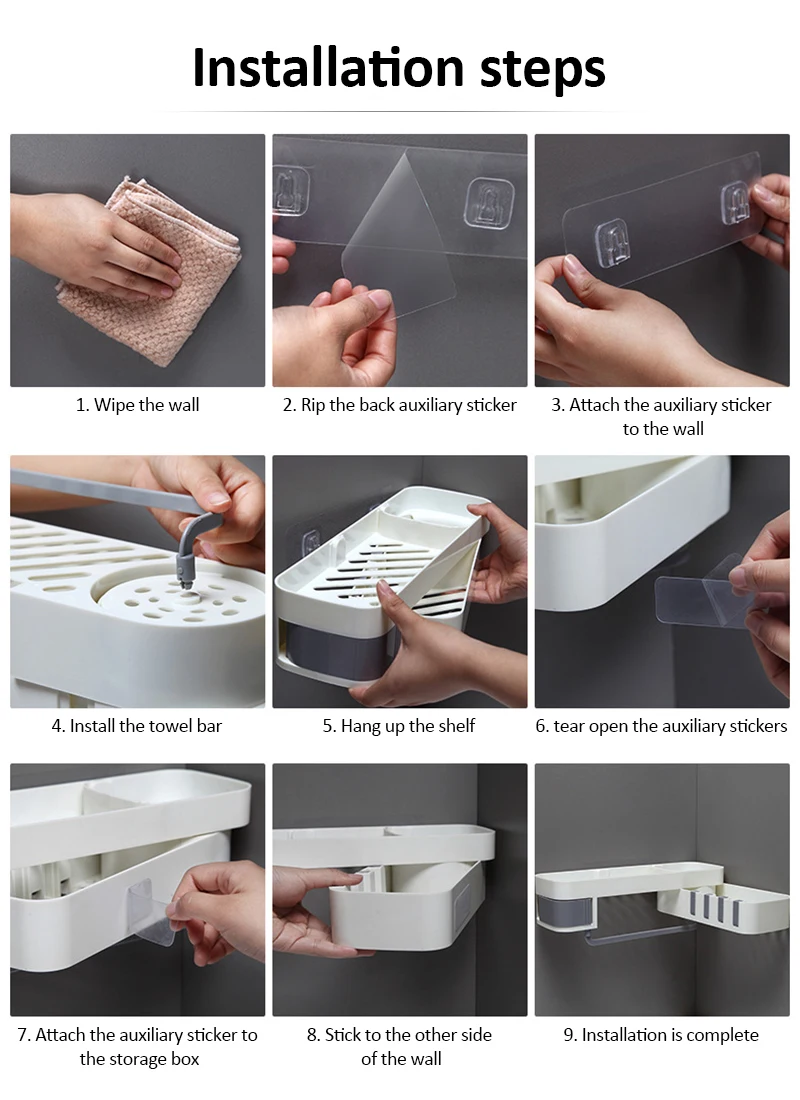 Installation steps

1. Wipe the wall

2. Rip the back auxiliary sticker

3. Attach the auxiliary sticker to the wall

4. Install the towel bar

5. Hang up the shelf

6. tear open the auxiliary stickers

7. Attach the auxiliary sticker to the storage box

8. Stick to the other side of the wall

9. Installation is complete