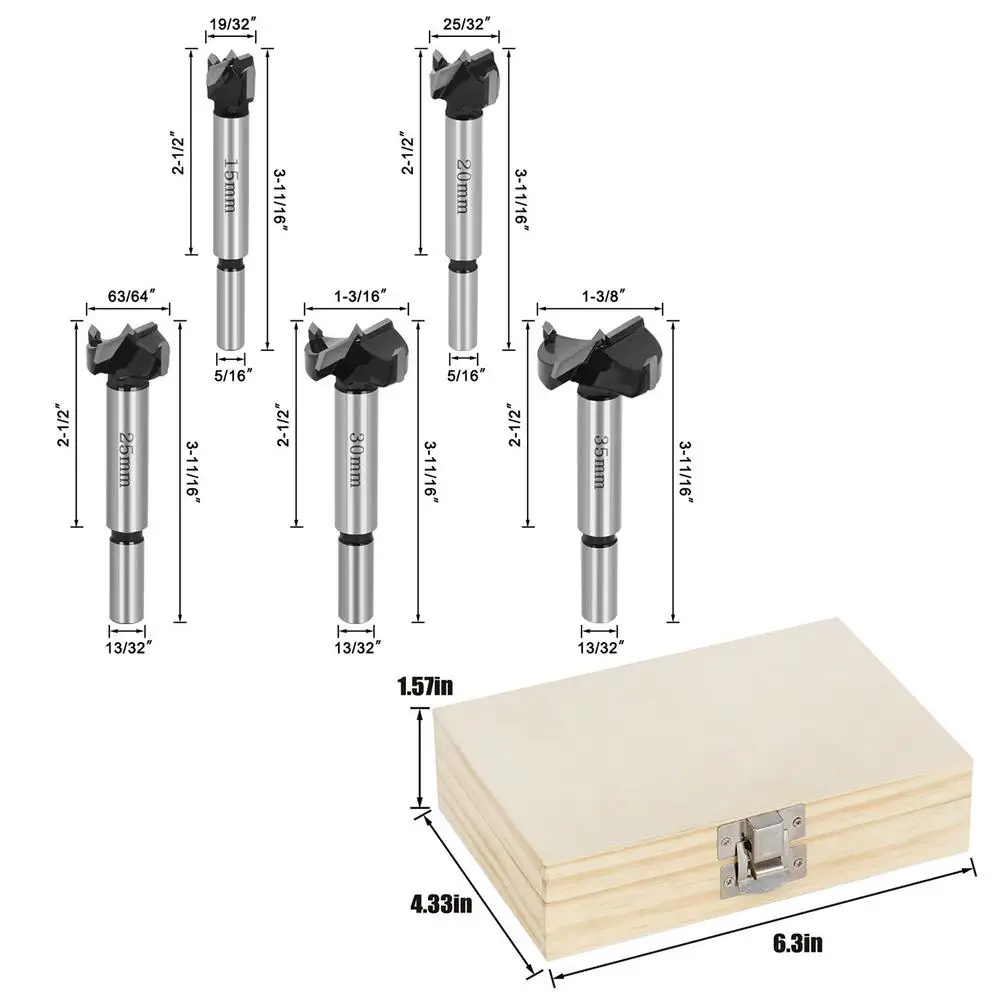 19/32″
2-1/2″
15mm
3-11/16″
5/16″

25/32″
2-1/2″
20mm
3-11/16″
5/16″

63/64″
2-1/2″
25mm
3-11/16″
13/32″

1-3/16″
2-1/2″
30mm
3-11/16″
13/32″

1-3/8″
2-1/2″
35mm
3-11/16″
13/32″

1.57in
4.33in
6.3in