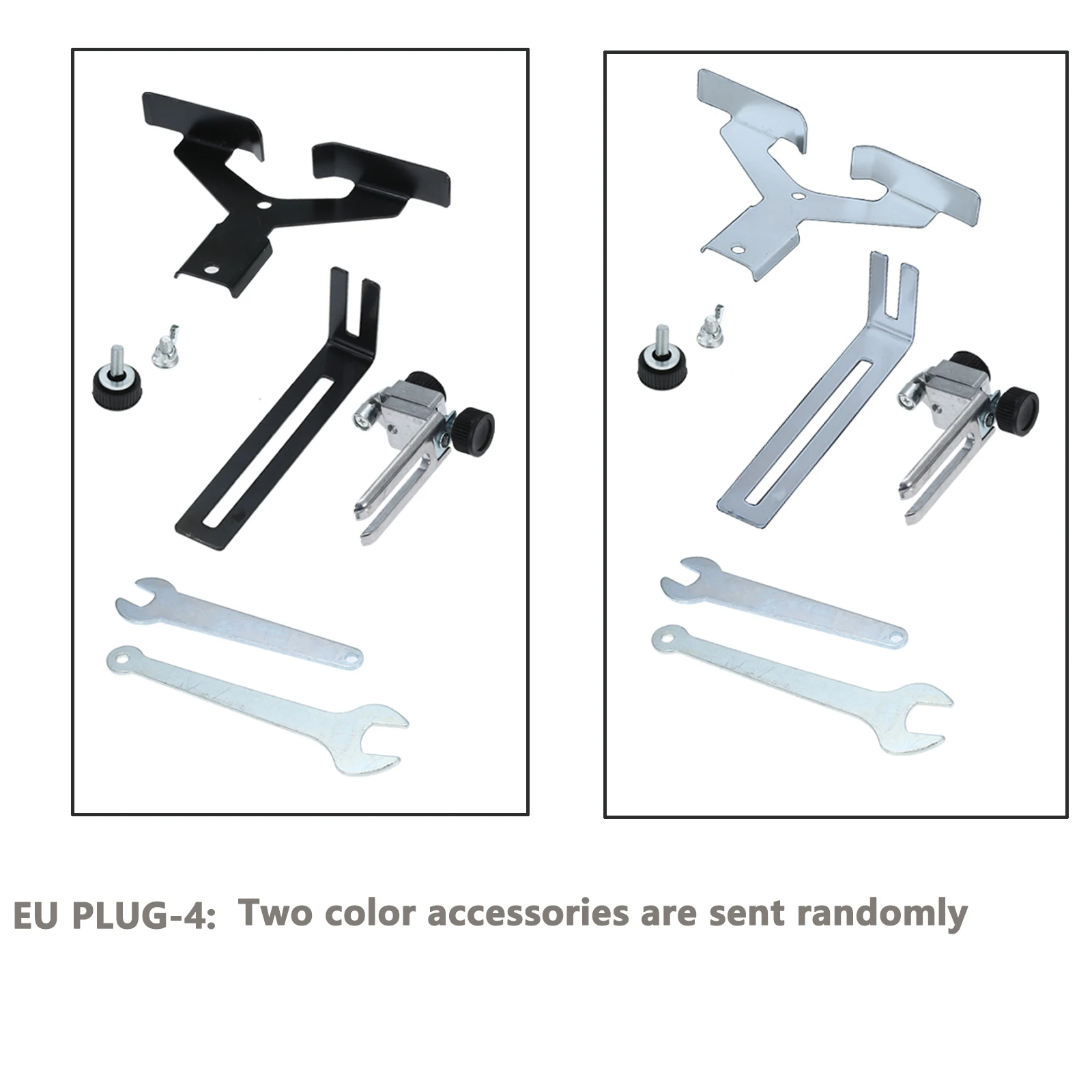 EU PLUG-4: Two color accessories are sent randomly