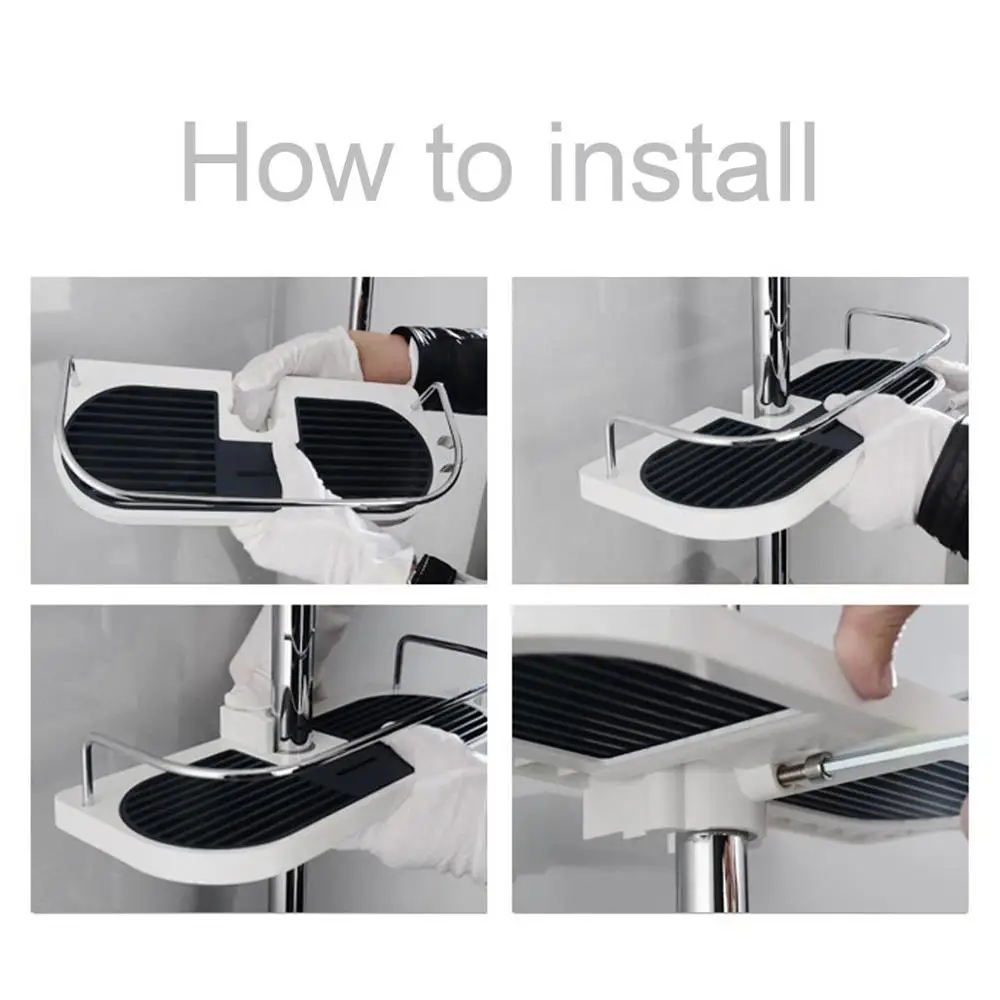 How to install