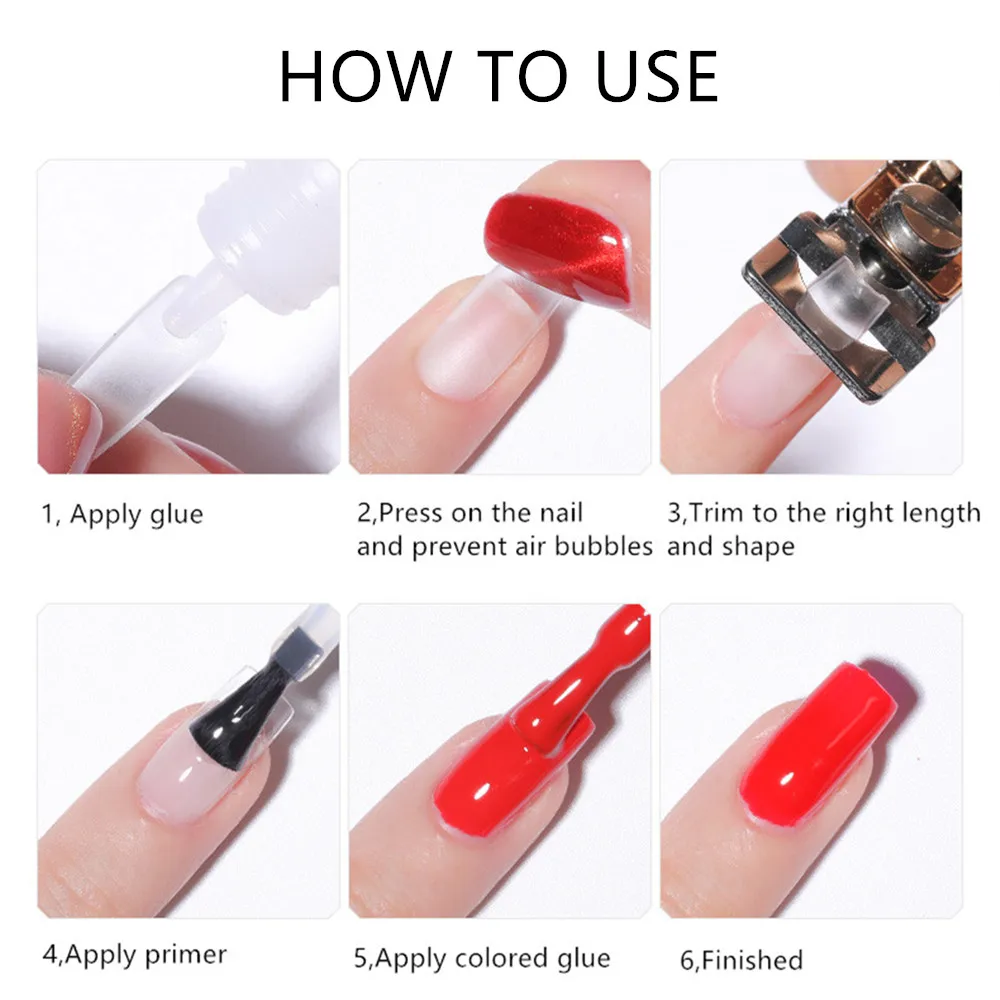 HOW TO USE

1, Apply glue

2,Press on the nail and prevent air bubbles

3,Trim to the right length and shape

4,Apply primer

5,Apply colored glue

6,Finished