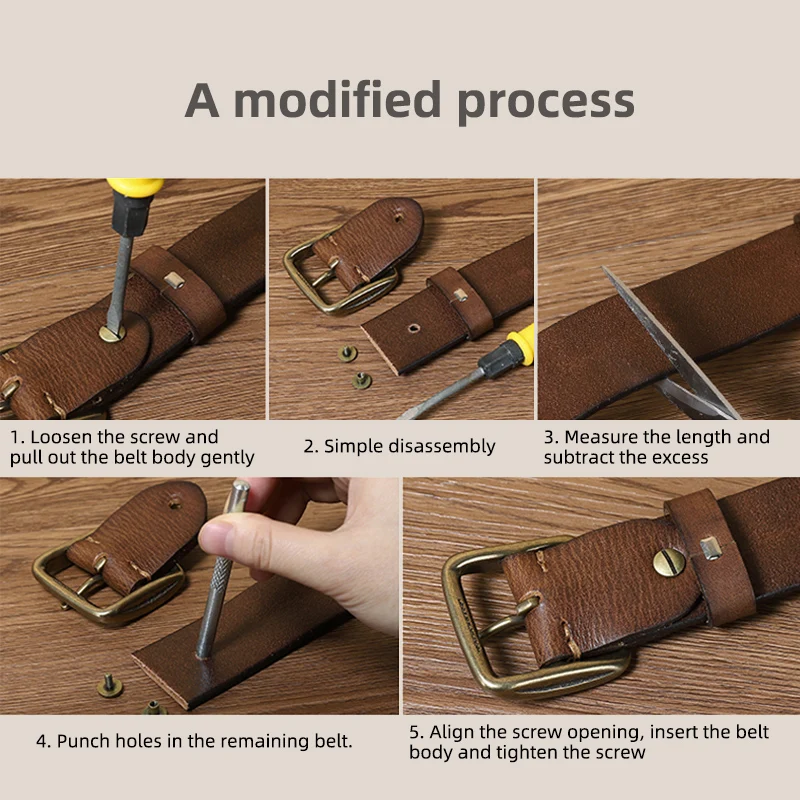 A modified process

1. Loosen the screw and pull out the belt body gently

2. Simple disassembly

3. Measure the length and subtract the excess

4. Punch holes in the remaining belt.

5. Align the screw opening, insert the belt body and tighten the screw