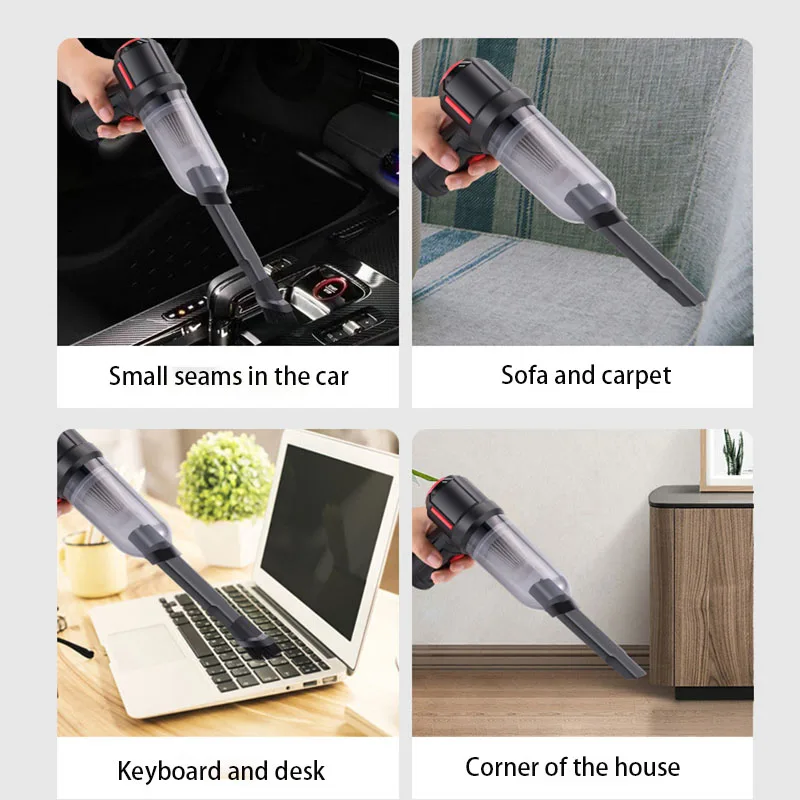 Small seams in the car

Sofa and carpet

Keyboard and desk

Corner of the house