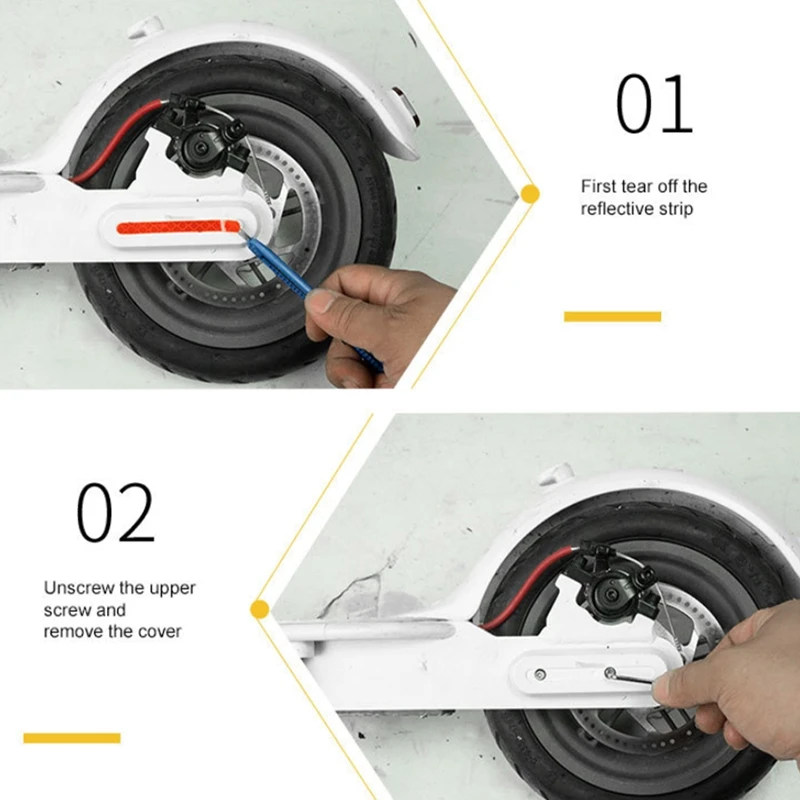 01

First tear off the reflective strip

02

Unscrew the upper screw and remove the cover