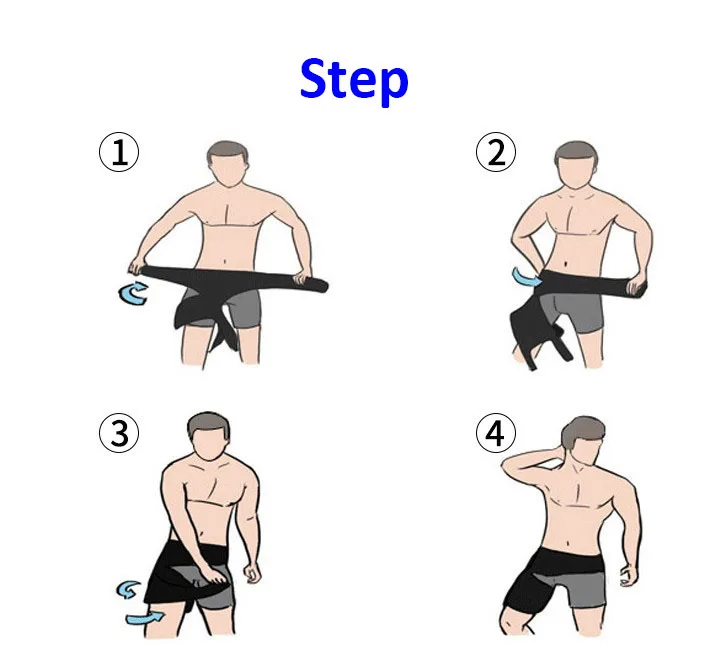 Step

①

②

③

④