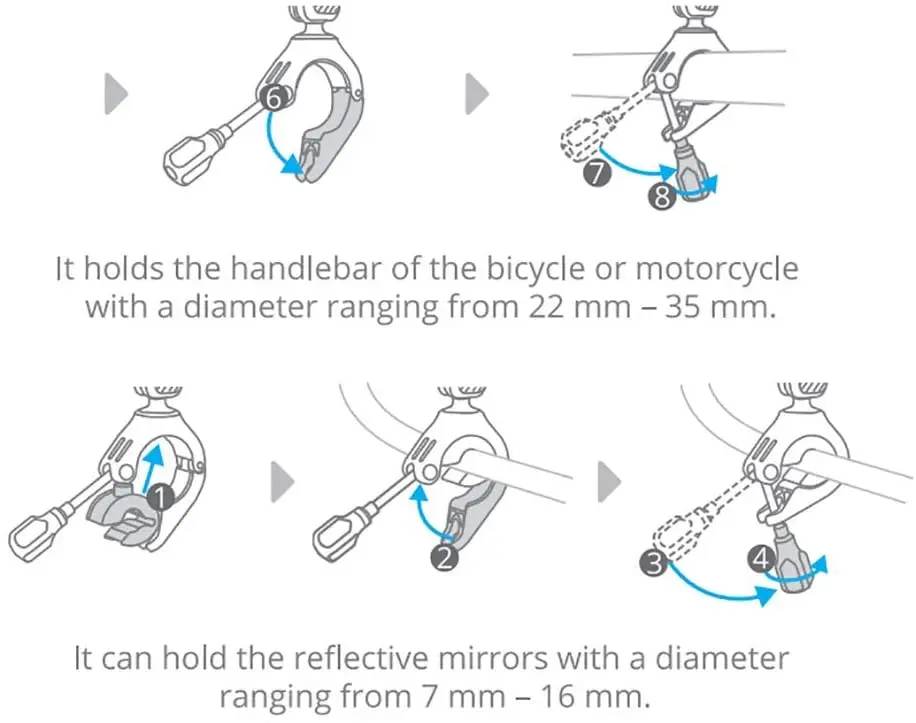 6

7

8

It holds the handlebar of the bicycle or motorcycle with a diameter ranging from 22 mm – 35 mm.

1

2

3

4

It can hold the reflective mirrors with a diameter ranging from 7 mm – 16 mm.