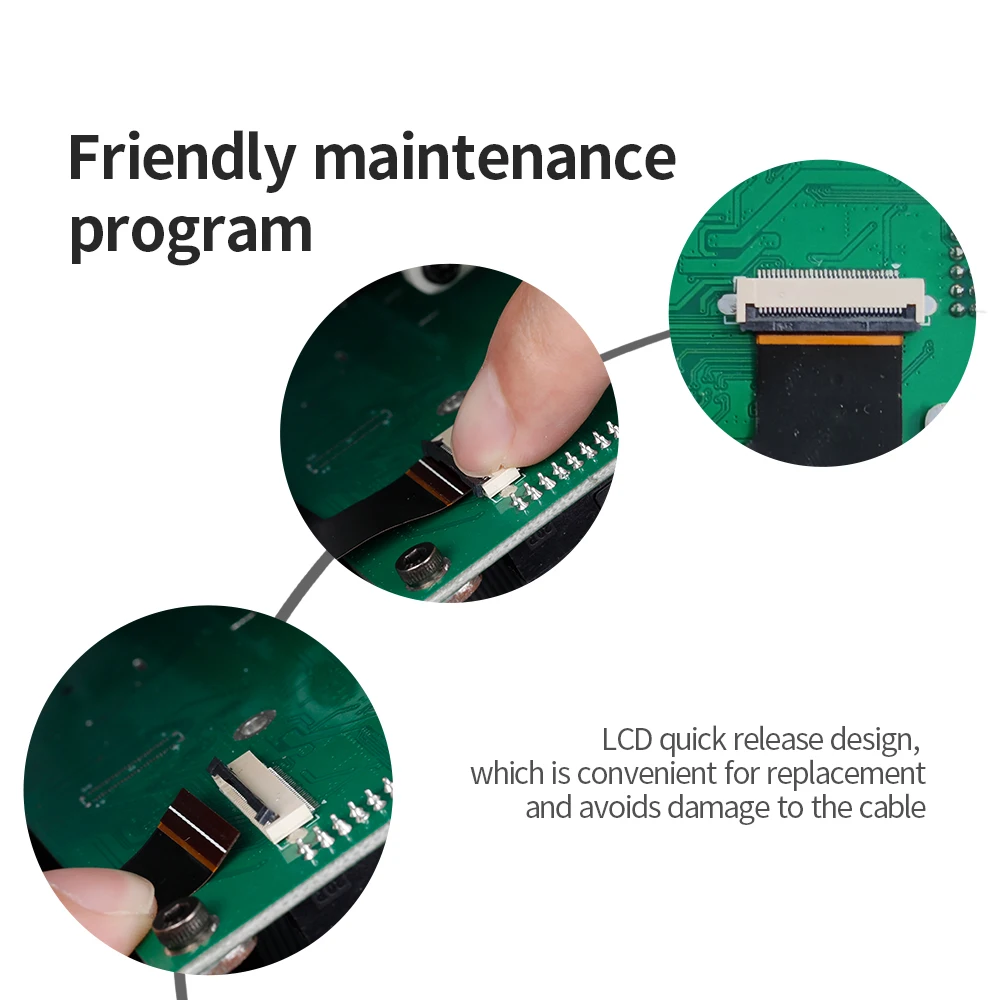 Friendly maintenance program

LCD quick release design, which is convenient for replacement and avoids damage to the cable