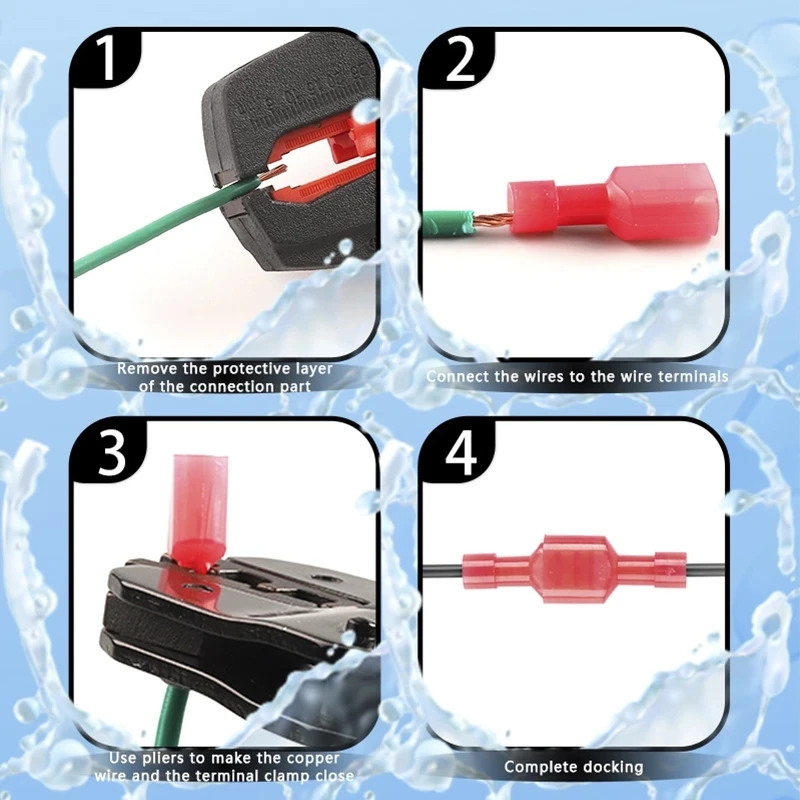 1

Remove the protective layer of the connection part

2

Connect the wires to the wire terminals

3

Use pliers to make the copper wire and the terminal clamp close

4

Complete docking