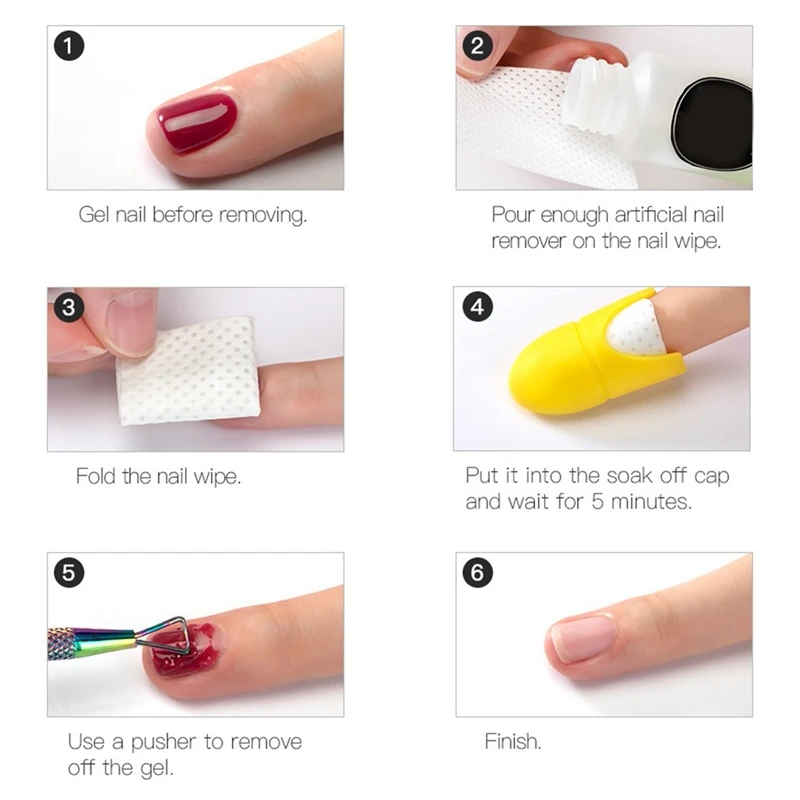 1

Gel nail before removing.

2

Pour enough artificial nail remover on the nail wipe.

3

Fold the nail wipe.

4

Put it into the soak off cap and wait for 5 minutes.

5

Use a pusher to remove off the gel.

6

Finish.