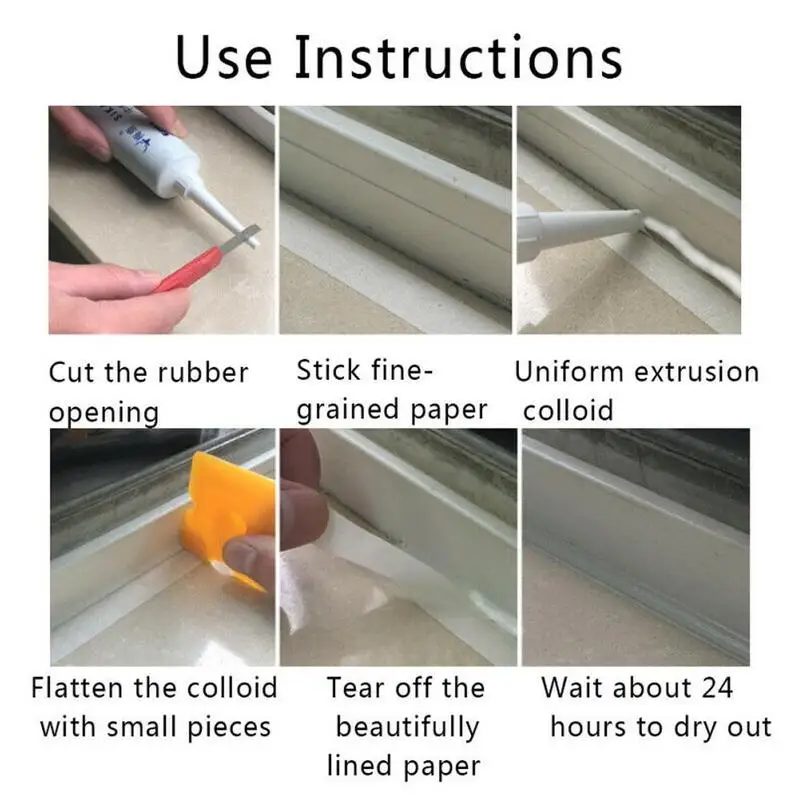 Use Instructions

Cut the rubber opening

Stick fine-grained paper

Uniform extrusion colloid

Flatten the colloid with small pieces

Tear off the beautifully lined paper

Wait about 24 hours to dry out