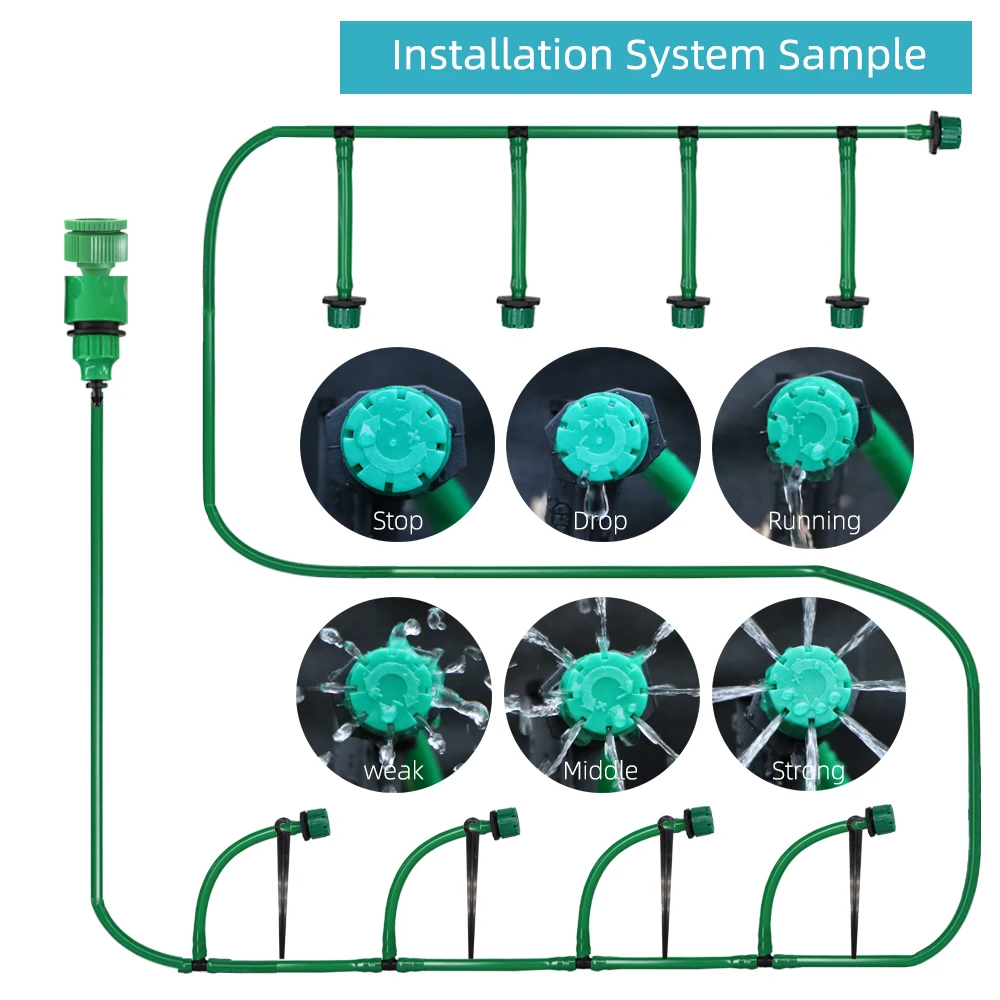 Installation System Sample

Stop

Drop

Running

weak

Middle

Strong