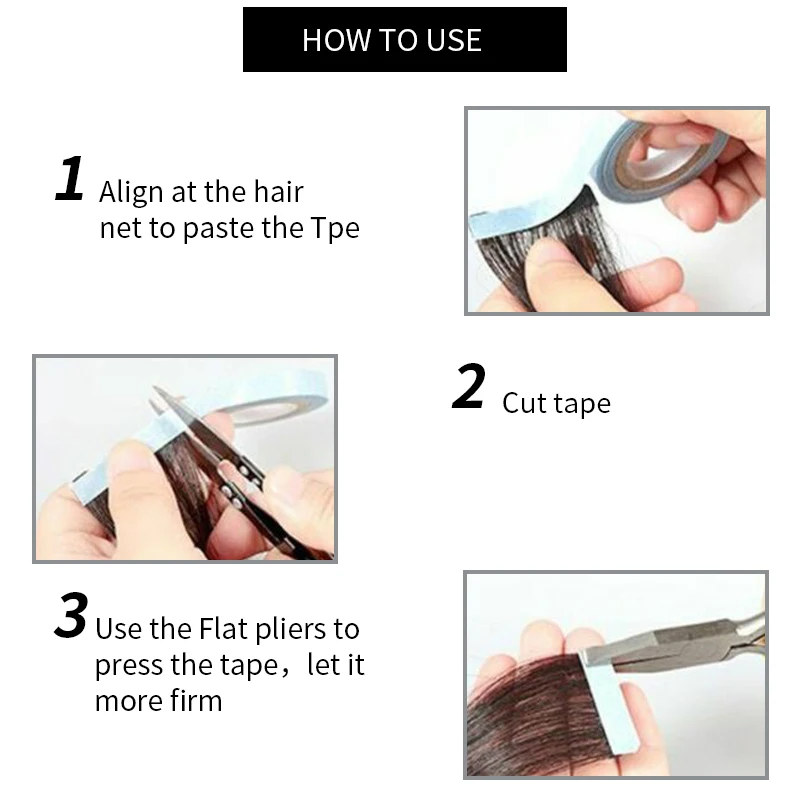 HOW TO USE

1 Align at the hair net to paste the Tpe

2 Cut tape

3 Use the Flat pliers to press the tape，let it more firm