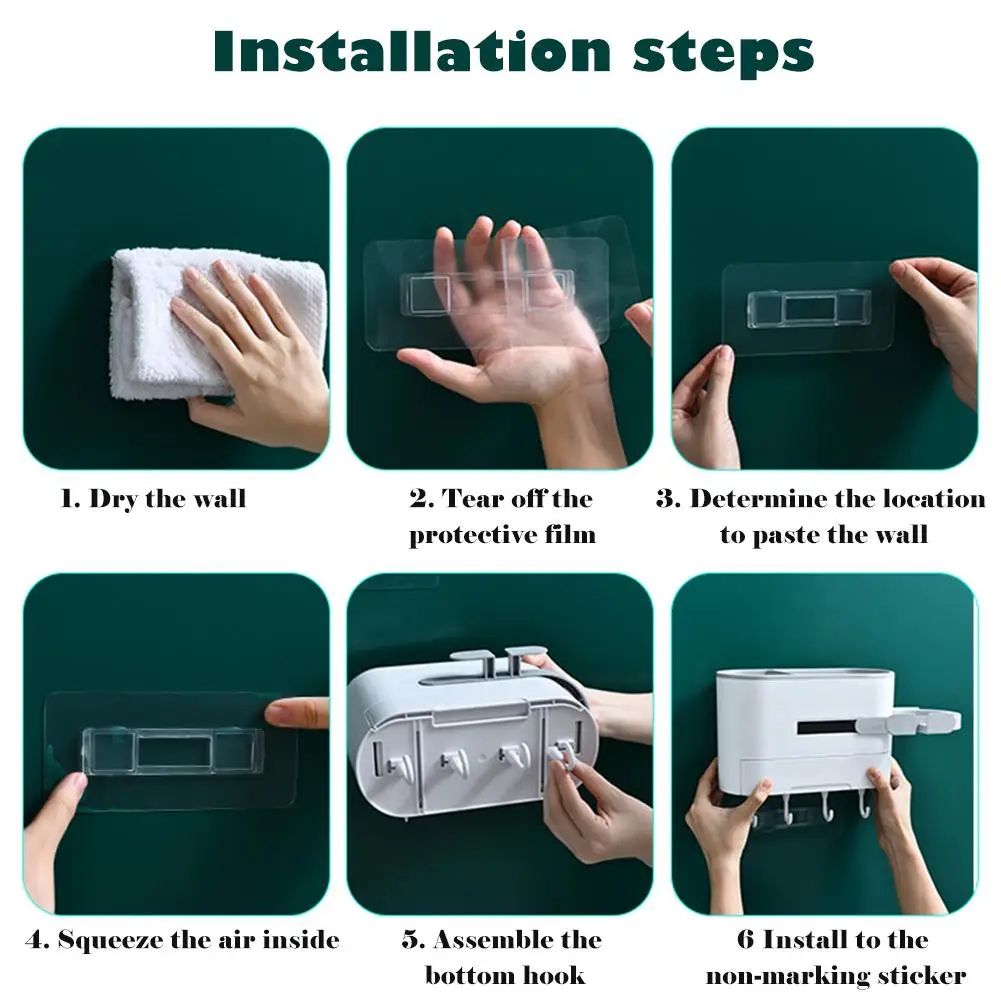 Installation steps

1. Dry the wall

2. Tear off the protective film

3. Determine the location to paste the wall

4. Squeeze the air inside

5. Assemble the bottom hook

6 Install to the non-marking sticker