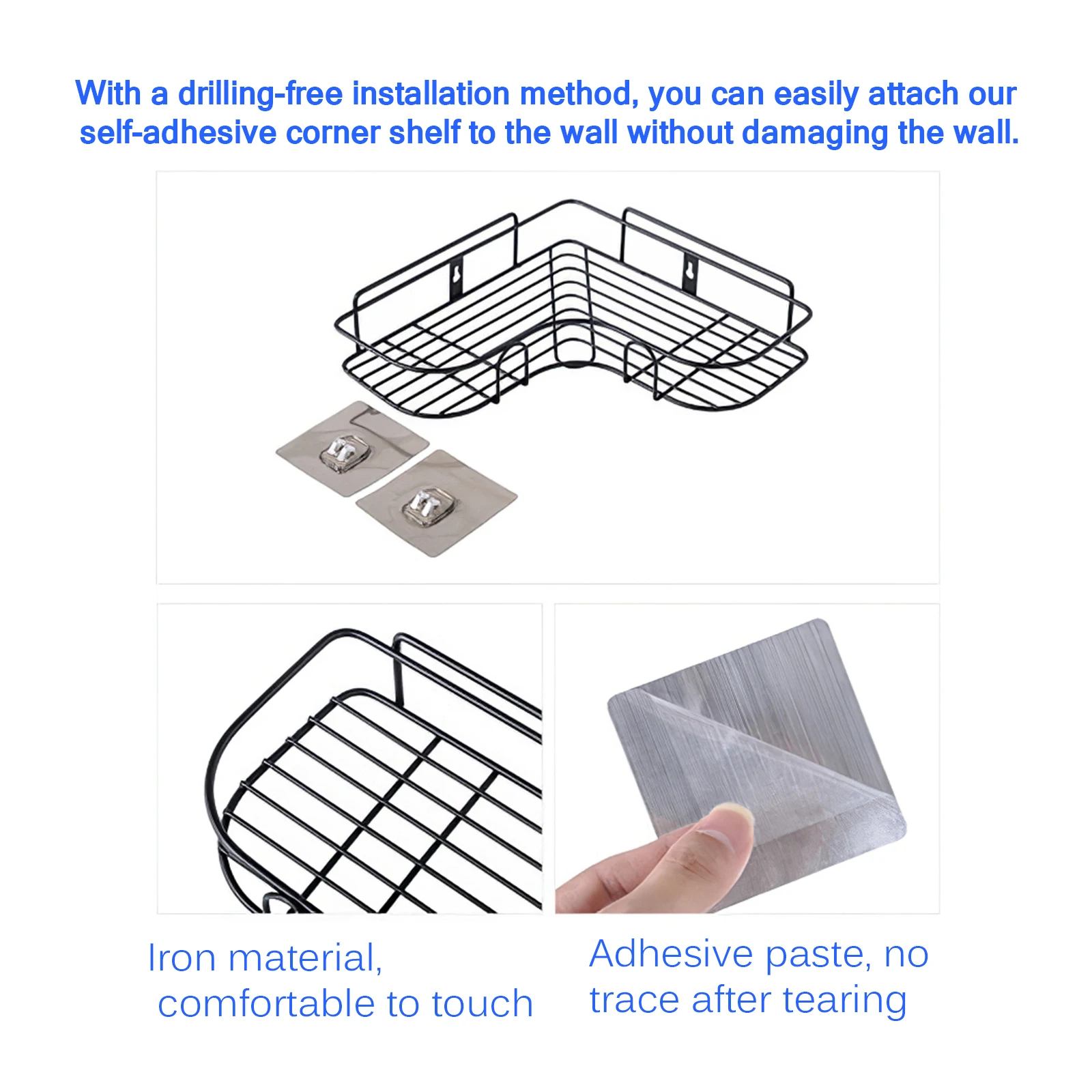 With a drilling-free installation method, you can easily attach our self-adhesive corner shelf to the wall without damaging the wall.

Iron material, comfortable to touch

Adhesive paste, no trace after tearing